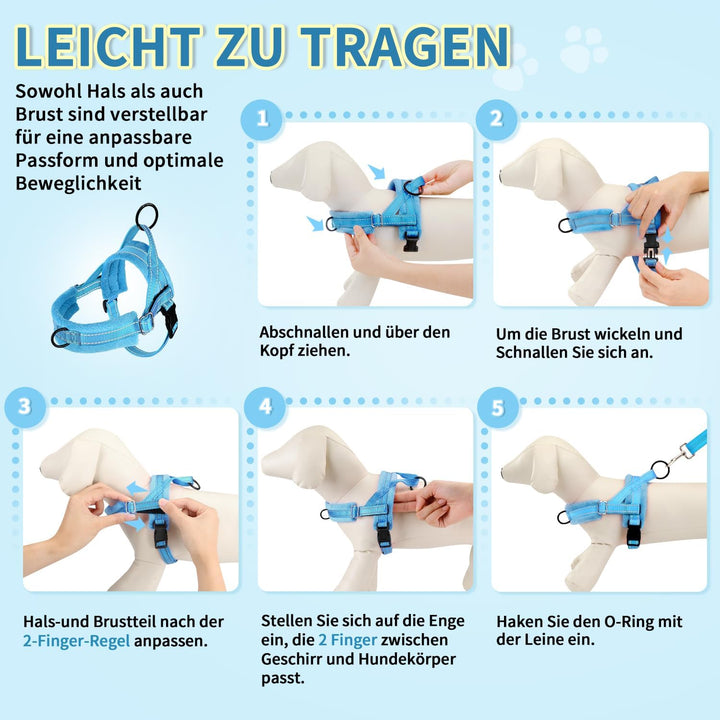 LEICHT ZU TRAGEN

Sowohl Hals als auch Brust sind verstellbar für eine anpassbare Passform und optimale Beweglichkeit

1

Abschnallen und über den Kopf ziehen.

2

Um die Brust wickeln und Schnallen Sie sich an.

3

Hals-und Brustteil nach der 2-Finger-Regel anpassen.

4

Stellen Sie sich auf die Enge ein, die 2 Finger zwischen Geschirr und Hundekörper passt.

5

Haken Sie den O-Ring mit der Leine ein.