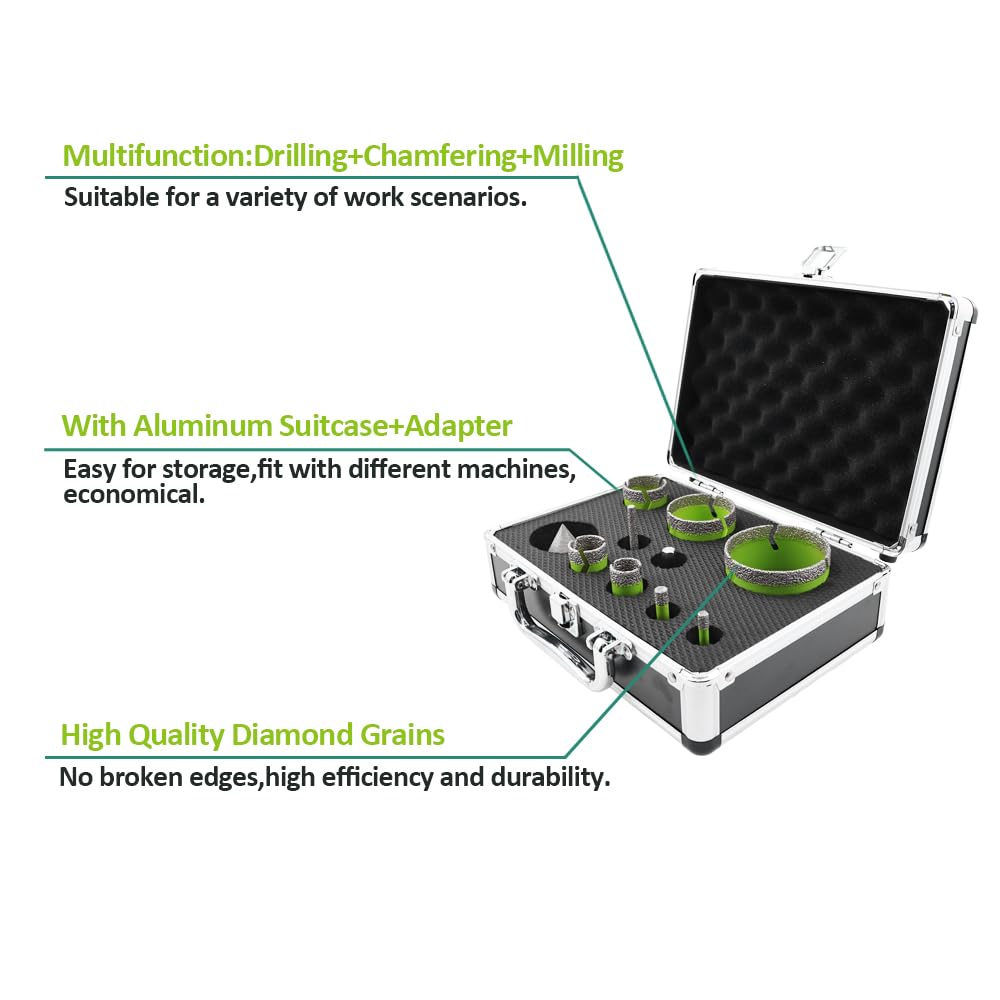 Multifunction:Drilling+Chamfering+Milling
Suitable for a variety of work scenarios.

With Aluminum Suitcase+Adapter
Easy for storage,fit with different machines, economical.

High Quality Diamond Grains
No broken edges,high efficiency and durability.