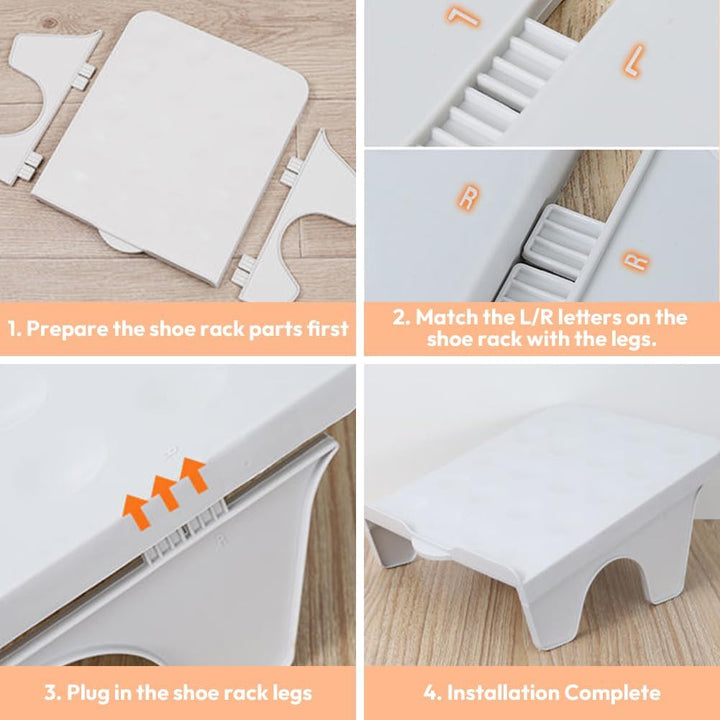 1. Prepare the shoe rack parts first

L

L

R

R

2. Match the L/R letters on the shoe rack with the legs.

R

R

3. Plug in the shoe rack legs

4. Installation Complete