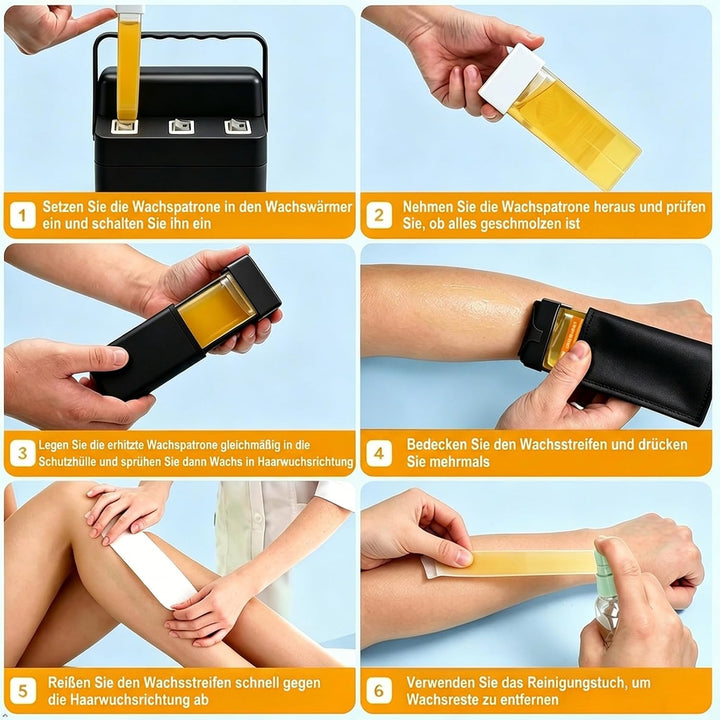 1 Setzen Sie die Wachspatrone in den Wachswärmer ein und schalten Sie ihn ein

2 Nehmen Sie die Wachspatrone heraus und prüfen Sie, ob alles geschmolzen ist

3 Legen Sie die erhitzte Wachspatrone gleichmäßig in die Schutzhülle und sprühen Sie dann Wachs in Haarwuchsrichtung

4 Bedecken Sie den Wachsstreifen und drücken Sie mehrmals

5 Reißen Sie den Wachsstreifen schnell gegen die Haarwuchsrichtung ab

6 Verwenden Sie das Reinigungstuch, um Wachsreste zu entfernen