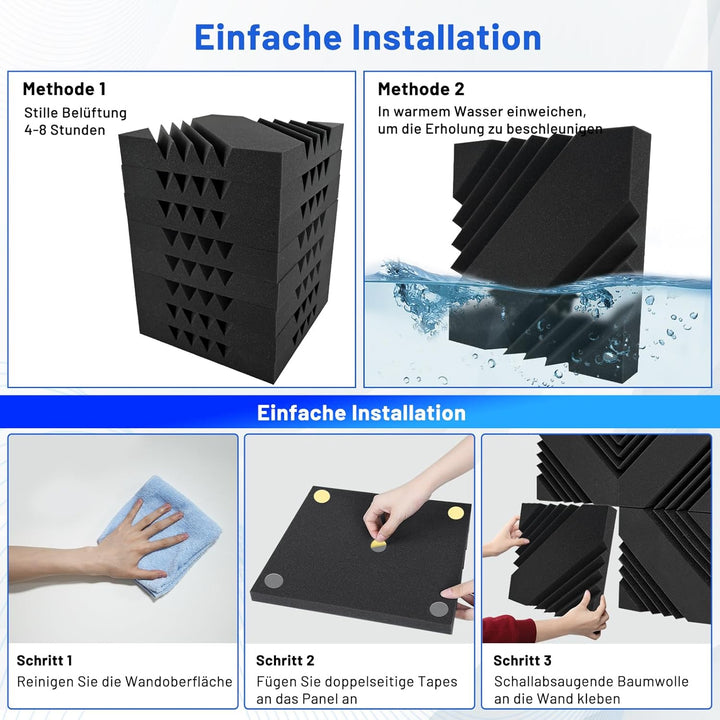 Einfache Installation

Methode 1
Stille Belüftung
4-8 Stunden

Methode 2
In warmem Wasser einweichen, um die Erholung zu beschleunigen

Einfache Installation

Schritt 1
Reinigen Sie die Wandoberfläche

Schritt 2
Fügen Sie doppelseitige Tapes an das Panel an

Schritt 3
Schallabsaugende Baumwolle an die Wand kleben