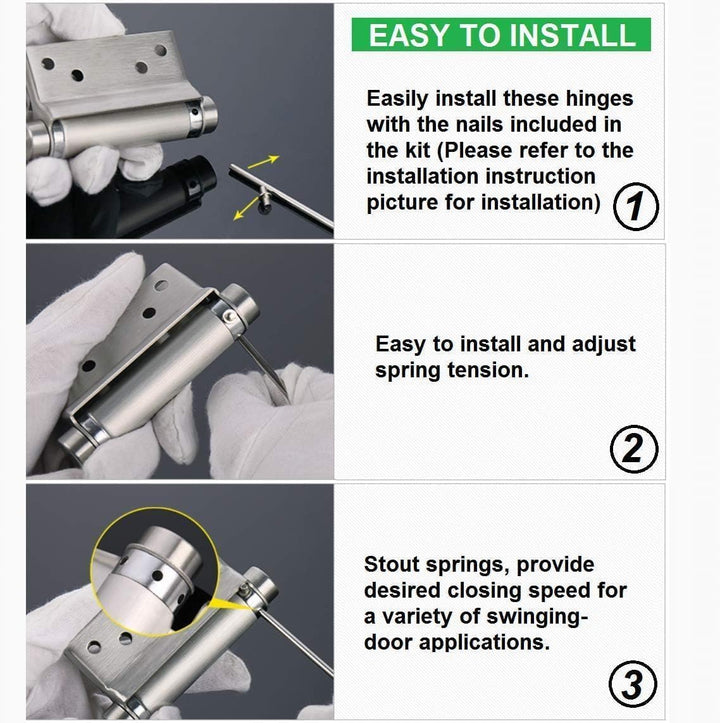 EASY TO INSTALL

Easily install these hinges with the nails included in the kit (Please refer to the installation instruction picture for installation) 1

Easy to install and adjust spring tension.

2

Stout springs, provide desired closing speed for a variety of swinging-door applications.

3