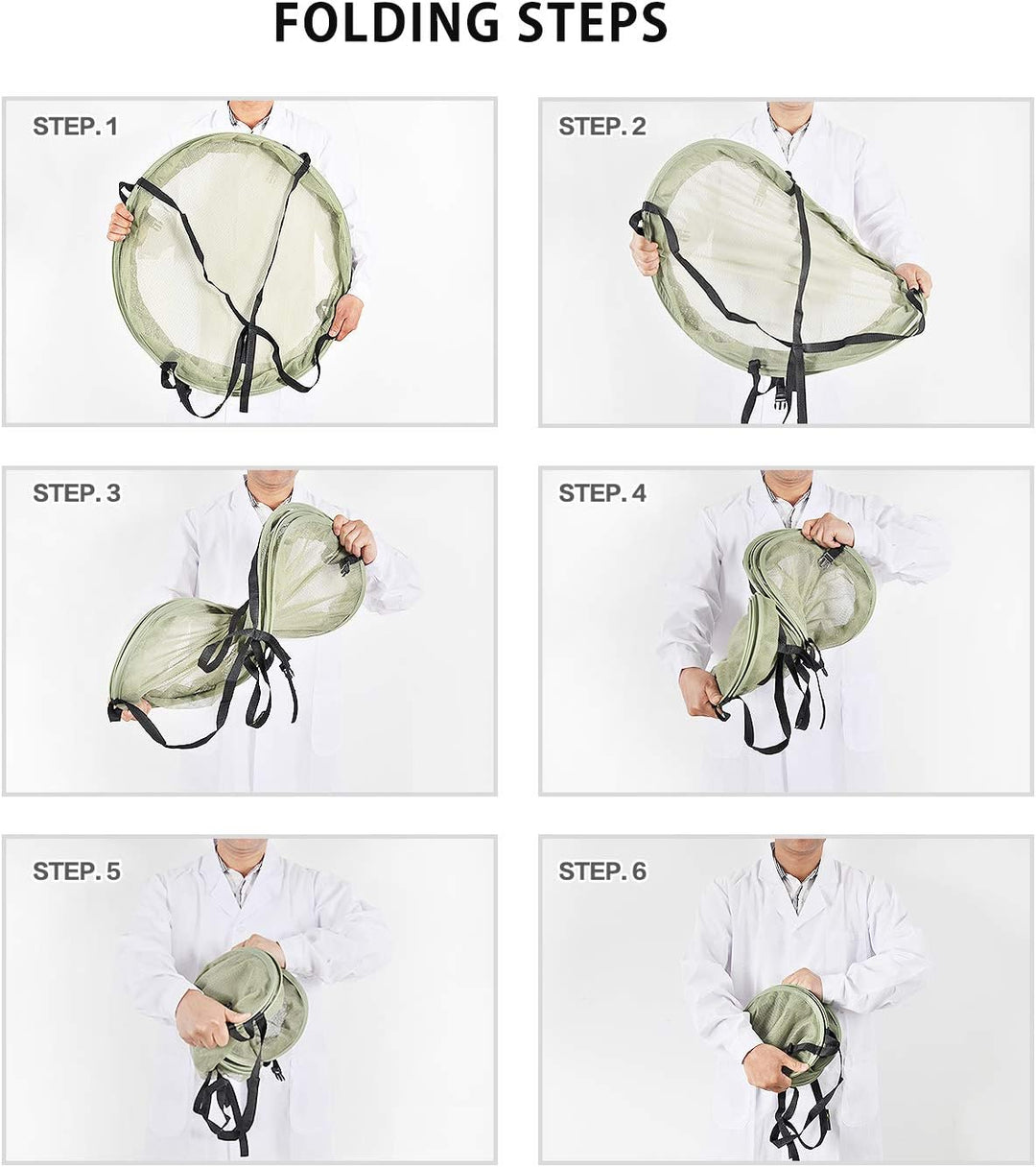 FOLDING STEPS

STEP. 1

STEP. 2

STEP. 3

STEP. 4

STEP. 5

STEP. 6