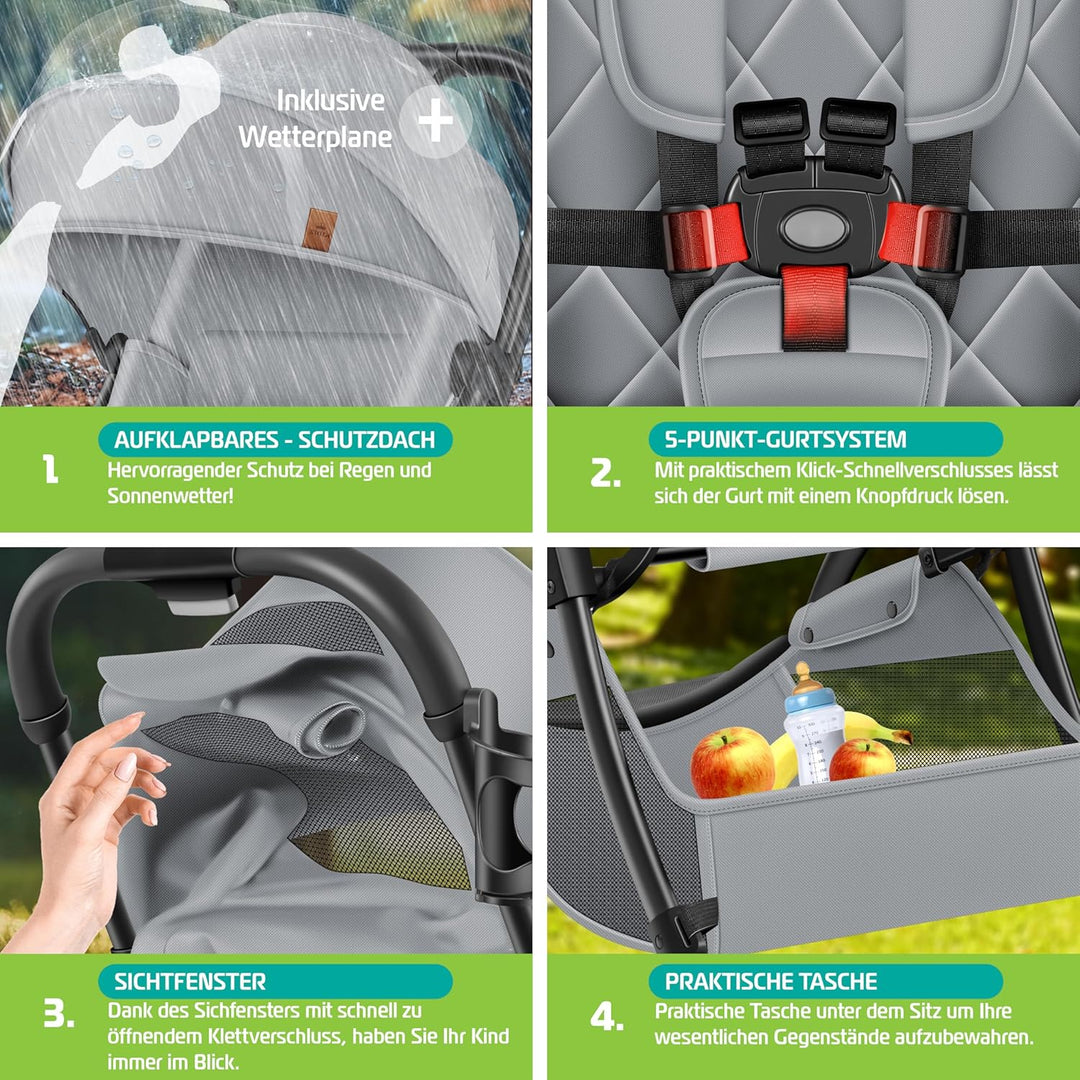 Inklusive Wetterplane +

1. AUFKLAPBARES - SCHUTZDACH
Hervorragender Schutz bei Regen und Sonnenwetter!

2. 5-PUNKT-GURTSYSTEM
Mit praktischem Klick-Schnellverschlusses lässt sich der Gurt mit einem Knopfdruck lösen.

3. SICHTFENSTER
Dank des Sichfensters mit schnell zu öffnendem Klettverschluss, haben Sie Ihr Kind immer im Blick.

4. PRAKTISCHE TASCHE
Praktische Tasche unter dem Sitz um Ihre wesentlichen Gegenstände aufzubewahren.