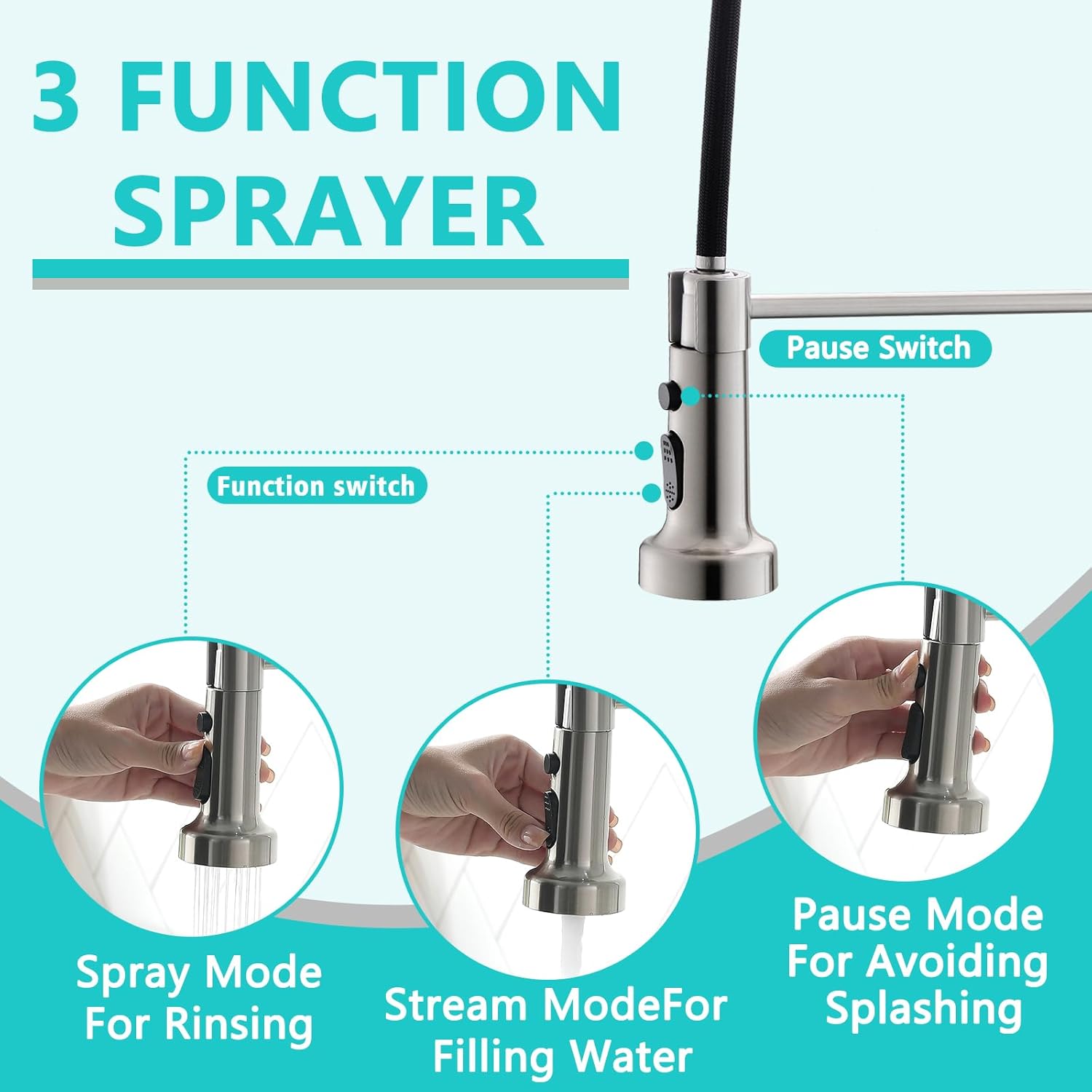 3 FUNCTION SPRAYER

Pause Switch

Function switch

Spray Mode For Rinsing

Stream ModeFor Filling Water

Pause Mode For Avoiding Splashing