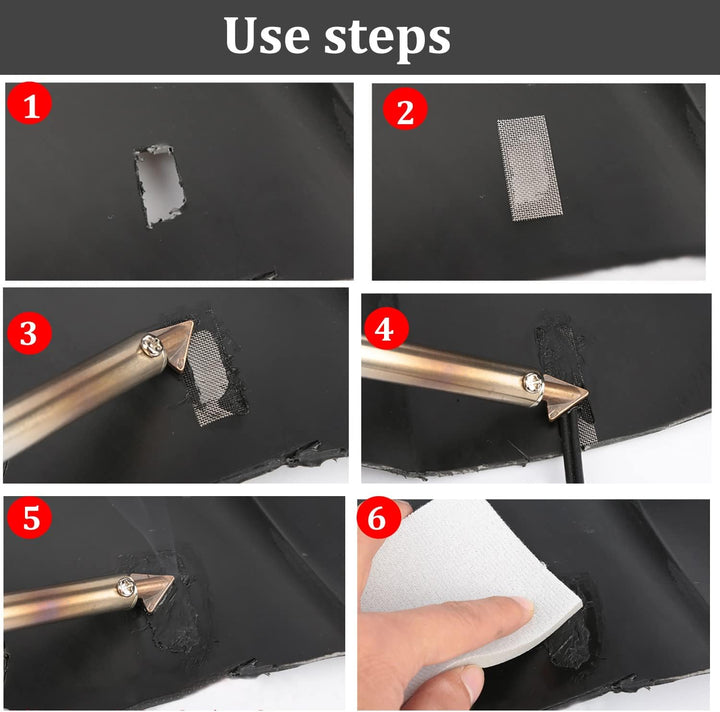 Use steps

1

2

3

4

5

6