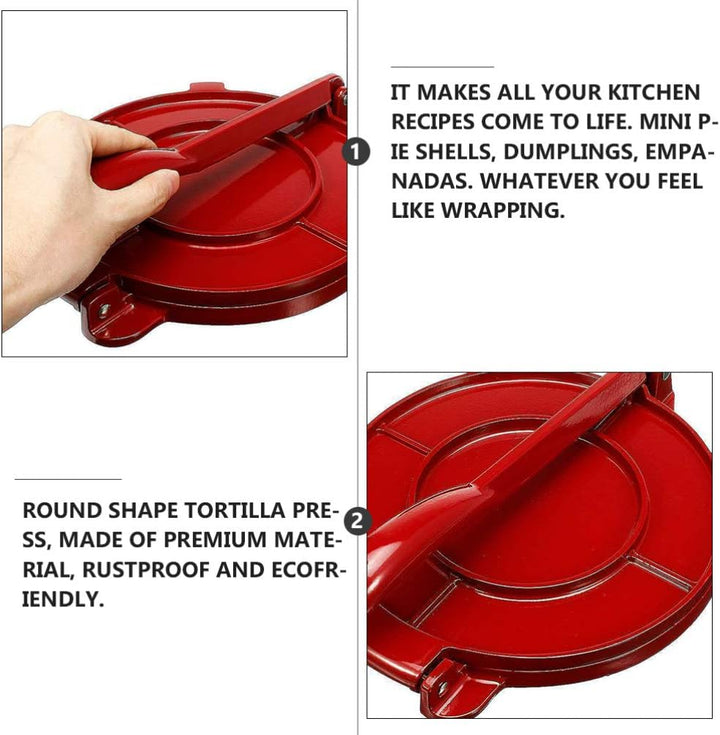 1

IT MAKES ALL YOUR KITCHEN RECIPES COME TO LIFE. MINI PIE SHELLS, DUMPLINGS, EMPANADAS. WHATEVER YOU FEEL LIKE WRAPPING.

2

ROUND SHAPE TORTILLA PRESS, MADE OF PREMIUM MATERIAL, RUSTPROOF AND ECOFRIENDLY.