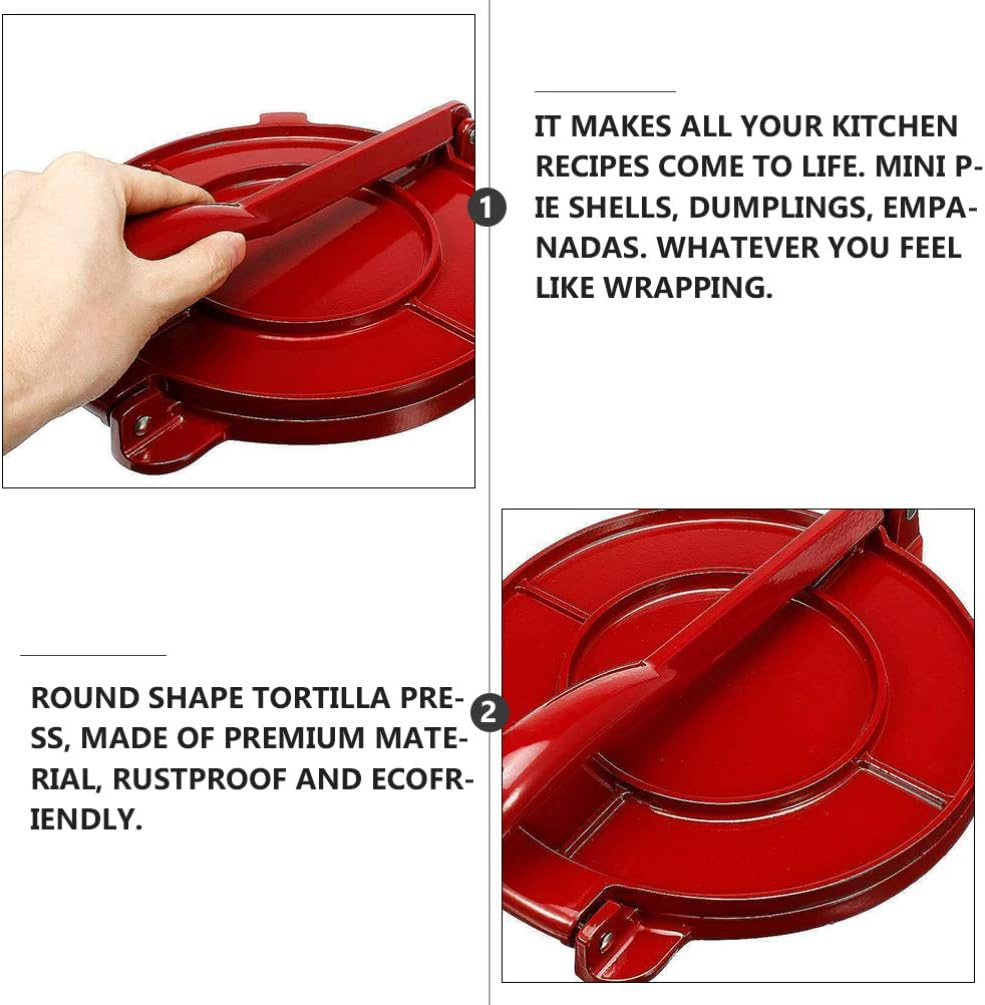 1

IT MAKES ALL YOUR KITCHEN RECIPES COME TO LIFE. MINI PIE SHELLS, DUMPLINGS, EMPANADAS. WHATEVER YOU FEEL LIKE WRAPPING.

2

ROUND SHAPE TORTILLA PRESS, MADE OF PREMIUM MATERIAL, RUSTPROOF AND ECOFRIENDLY.