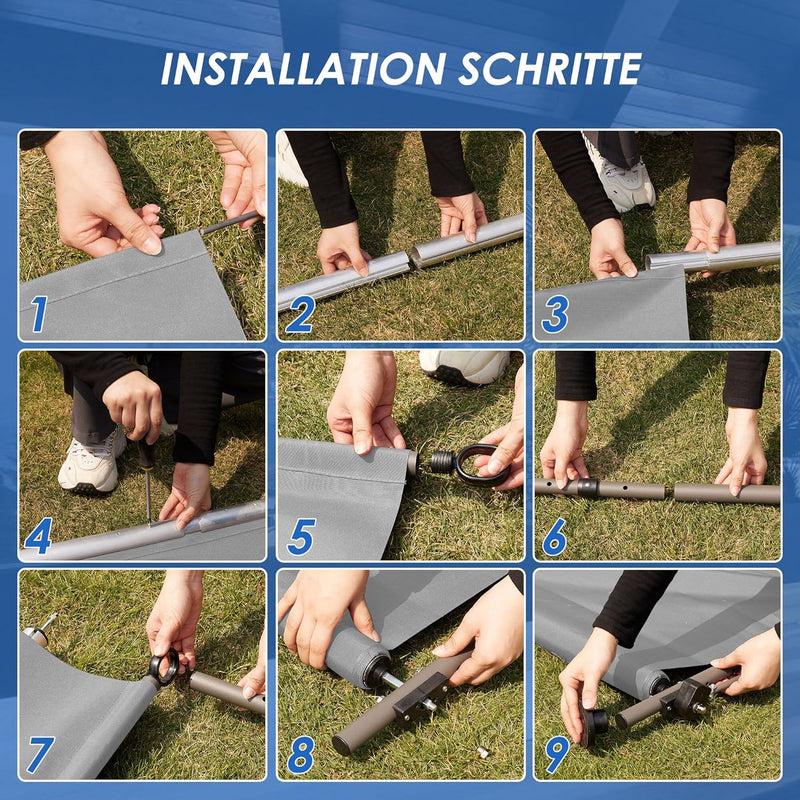 INSTALLATION SCHRITTE

1

2

3

4

5

6

7

8

9