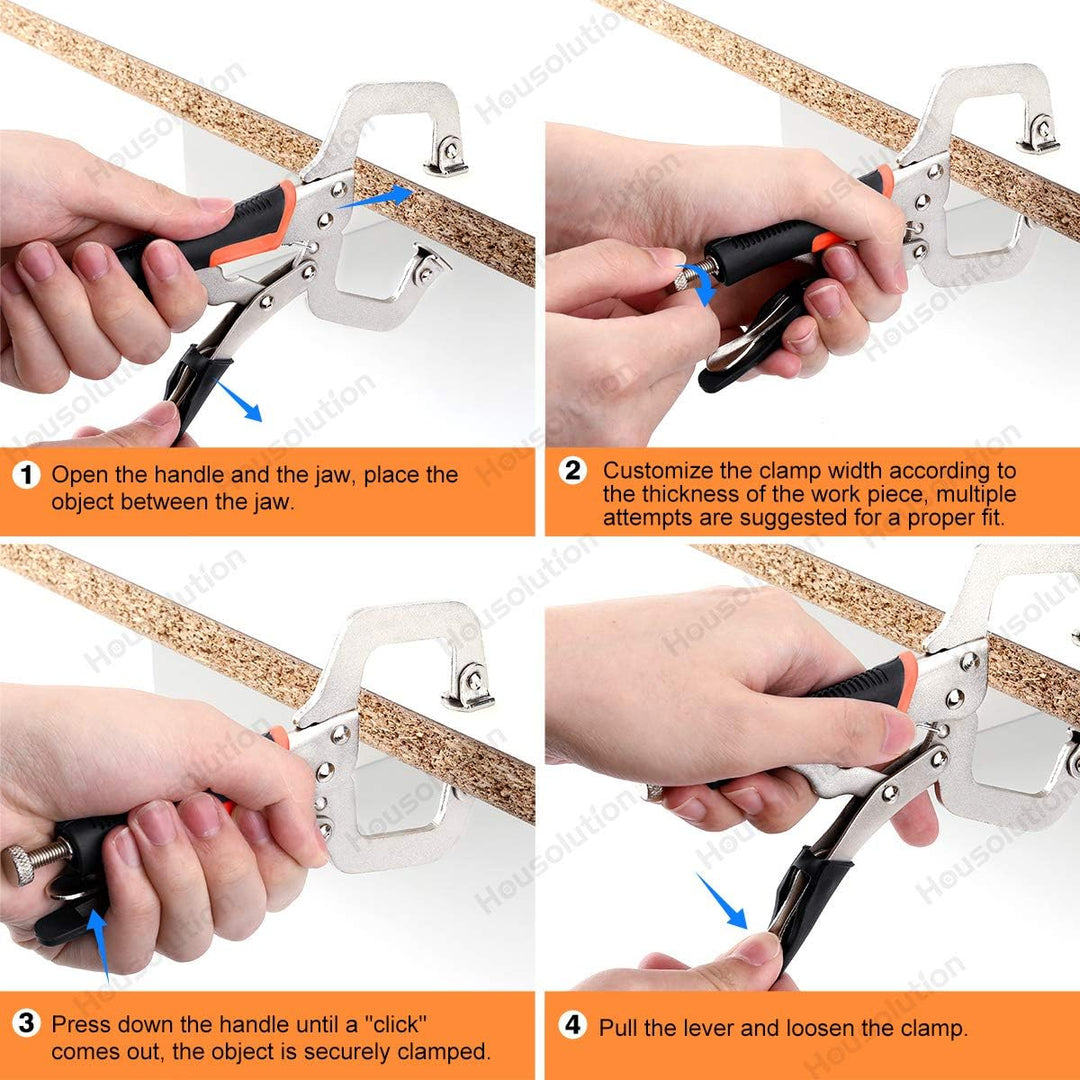 Housolution

1 Open the handle and the jaw, place the object between the jaw.

2 Customize the clamp width according to the thickness of the work piece, multiple attempts are suggested for a proper fit.

3 Press down the handle until a "click" comes out, the object is securely clamped.

4 Pull the lever and loosen the clamp.