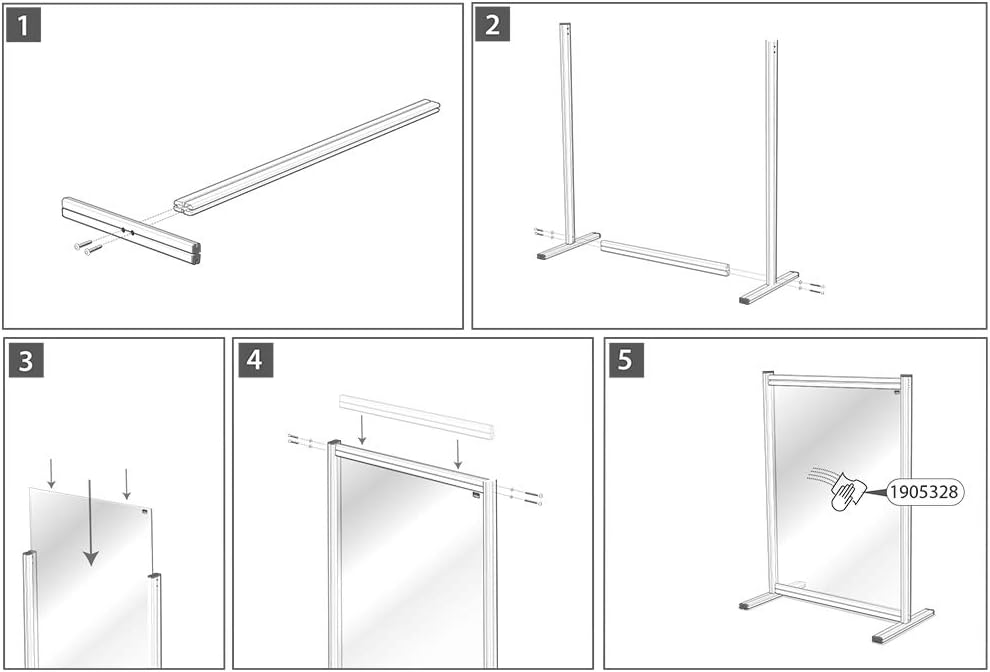 1

2

3

4

5

1905328