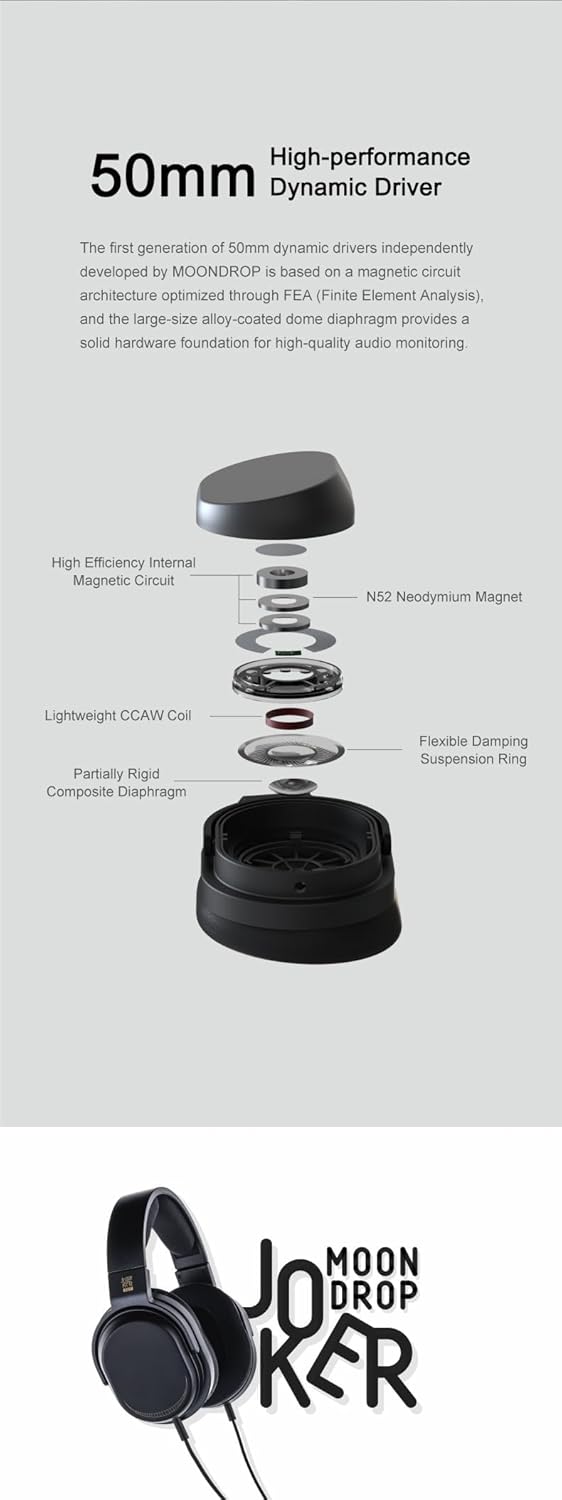 50mm High-performance Dynamic Driver

The first generation of 50mm dynamic drivers independently developed by MOONDROP is based on a magnetic circuit architecture optimized through FEA (Finite Element Analysis), and the large-size alloy-coated dome diaphragm provides a solid hardware foundation for high-quality audio monitoring.

High Efficiency Internal Magnetic Circuit

N52 Neodymium Magnet

Lightweight CCAW Coil

Flexible Damping Suspension Ring

Partially Rigid Composite Diaphragm

MOON DROP JOKER