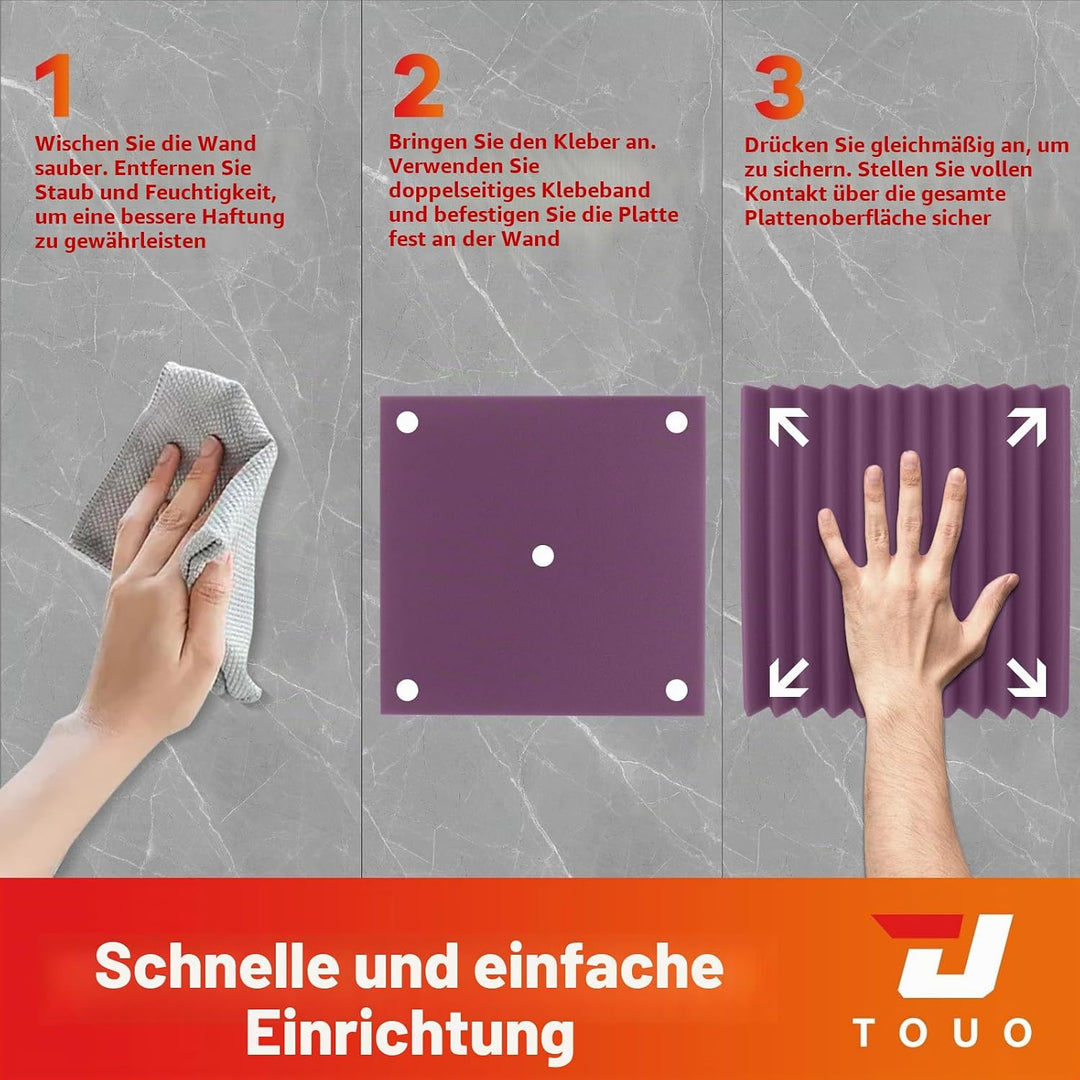 1

Wischen Sie die Wand sauber. Entfernen Sie Staub und Feuchtigkeit, um eine bessere Haftung zu gewährleisten

2

Bringen Sie den Kleber an. Verwenden Sie doppelseitiges Klebeband und befestigen Sie die Platte fest an der Wand

3

Drücken Sie gleichmäßig an, um zu sichern. Stellen Sie vollen Kontakt über die gesamte Plattenoberfläche sicher

Schnelle und einfache Einrichtung

TOUO