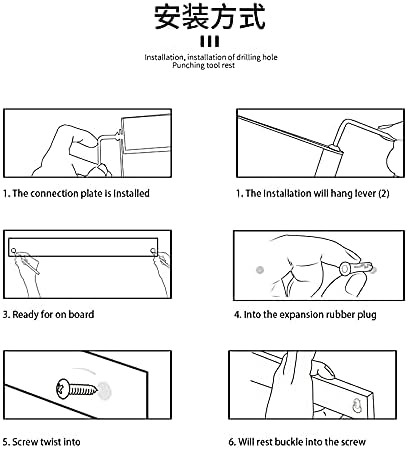 安装方式

Installation, installation of drilling hole
Punching tool rest

1. The connection plate is Installed

1. The Installation will hang lever (2)

3. Ready for on board

4. Into the expansion rubber plug

5. Screw twist into

6. Will rest buckle into the screw