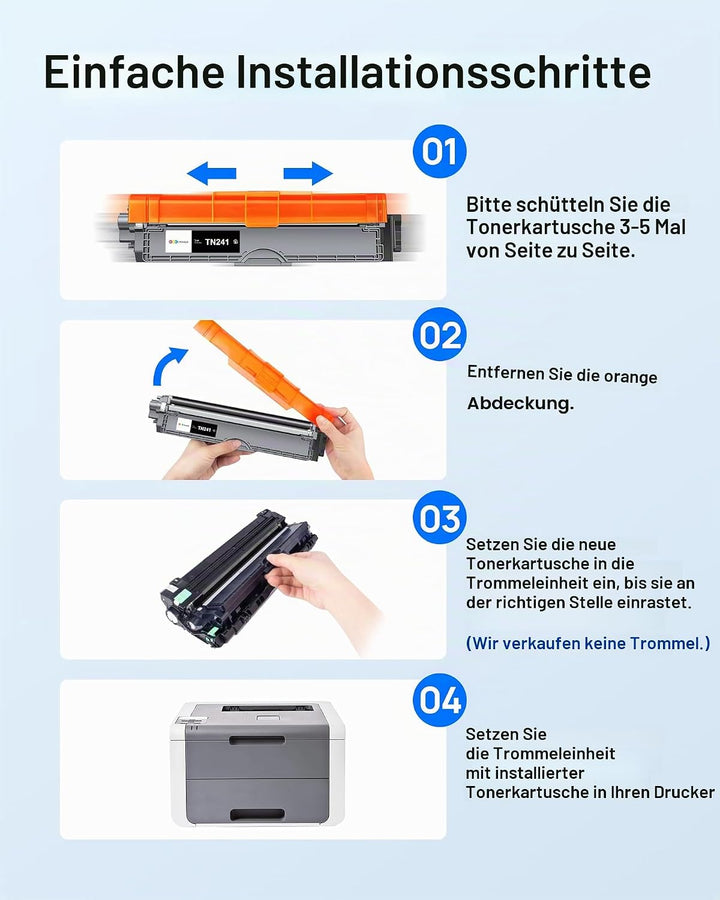 Einfache Installationsschritte

01

TN241

Bitte schütteln Sie die Tonerkartusche 3-5 Mal von Seite zu Seite.

02

TN241

Entfernen Sie die orange Abdeckung.

03

Setzen Sie die neue Tonerkartusche in die Trommeleinheit ein, bis sie an der richtigen Stelle einrastet.

(Wir verkaufen keine Trommel.)

04

Setzen Sie die Trommeleinheit mit installierter Tonerkartusche in Ihren Drucker