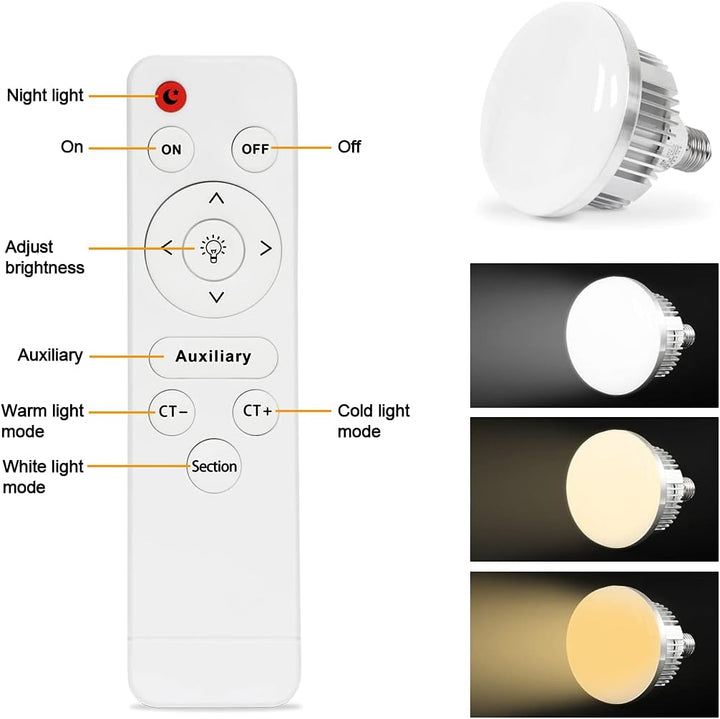 Night light

On

ON

OFF

Off

Adjust brightness

Auxiliary

Auxiliary

Warm light mode

CT−

CT+

Cold light mode

White light mode

Section