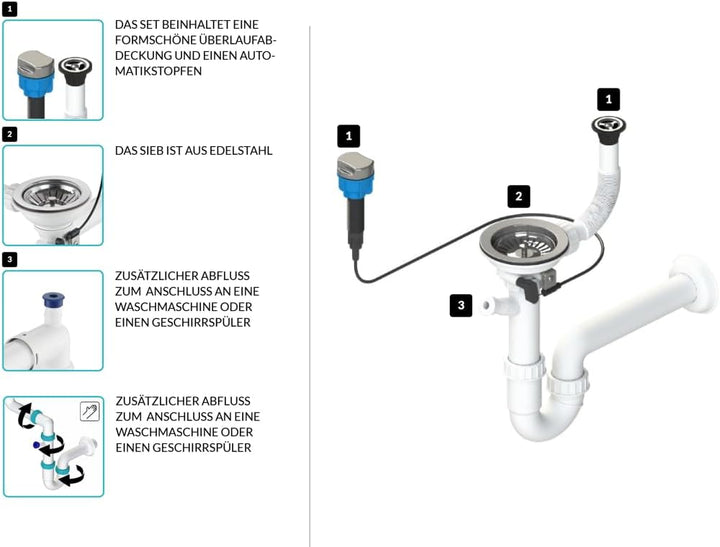 1

DAS SET BEINHALTET EINE FORMSCHÖNE ÜBERLAUFABDECKUNG UND EINEN AUTOMATIKSTOPFEN

2

DAS SIEB IST AUS EDELSTAHL

3

ZUSÄTZLICHER ABFLUSS ZUM ANSCHLUSS AN EINE WASCHMASCHINE ODER EINEN GESCHIRRSPÜLER

ZUSÄTZLICHER ABFLUSS ZUM ANSCHLUSS AN EINE WASCHMASCHINE ODER EINEN GESCHIRRSPÜLER

1

1

2

3