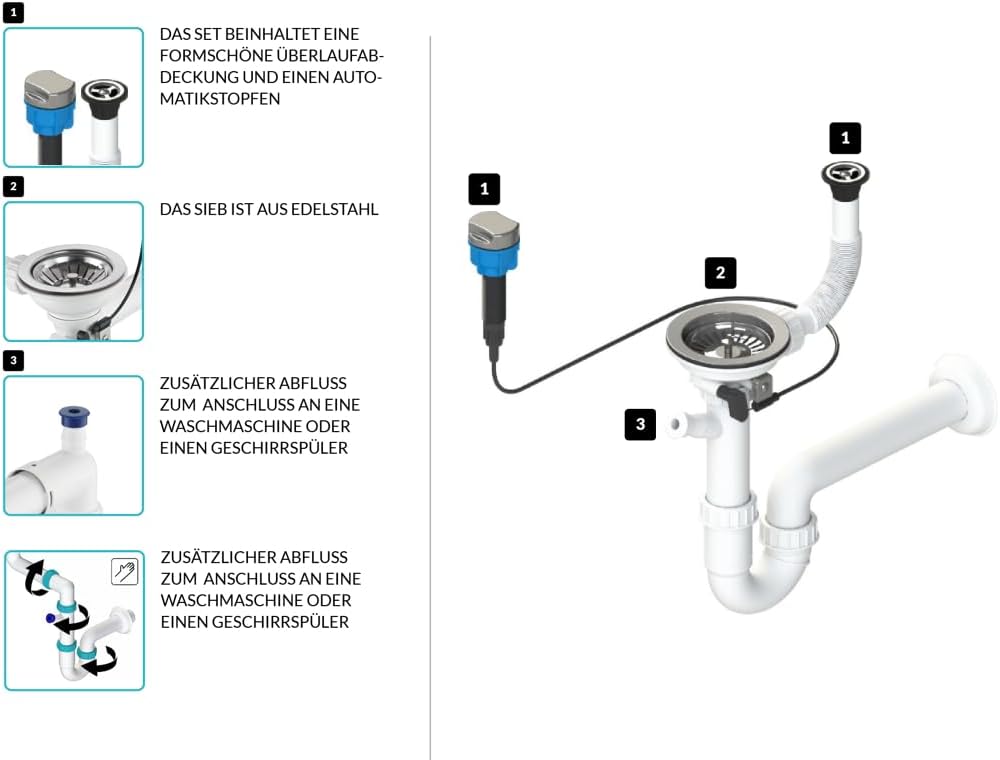 1

DAS SET BEINHALTET EINE FORMSCHÖNE ÜBERLAUFABDECKUNG UND EINEN AUTOMATIKSTOPFEN

2

DAS SIEB IST AUS EDELSTAHL

3

ZUSÄTZLICHER ABFLUSS ZUM ANSCHLUSS AN EINE WASCHMASCHINE ODER EINEN GESCHIRRSPÜLER

ZUSÄTZLICHER ABFLUSS ZUM ANSCHLUSS AN EINE WASCHMASCHINE ODER EINEN GESCHIRRSPÜLER

1

1

2

3