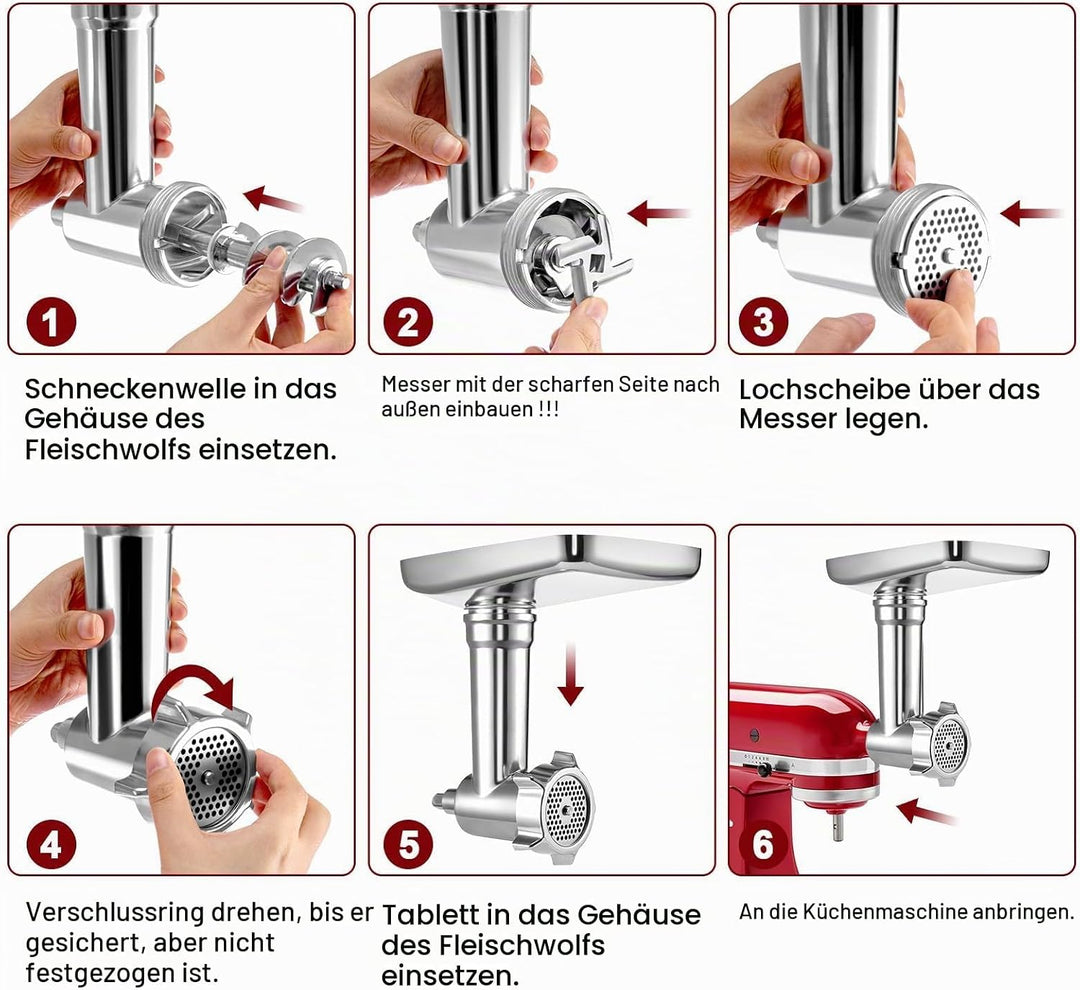 1

Schneckenwelle in das Gehäuse des Fleischwolfs einsetzen.

2

Messer mit der scharfen Seite nach außen einbauen !!!

3

Lochscheibe über das Messer legen.

4

Verschlussring drehen, bis er gesichert, aber nicht festgezogen ist.

5

Tablett in das Gehäuse des Fleischwolfs einsetzen.

6

An die Küchenmaschine anbringen.