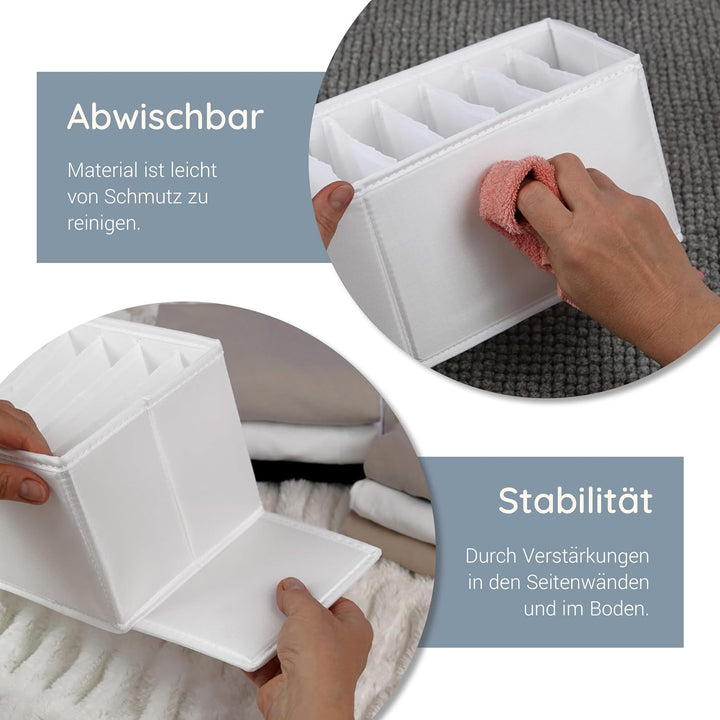 Abwischbar

Material ist leicht von Schmutz zu reinigen.

Stabilität

Durch Verstärkungen in den Seitenwänden und im Boden.