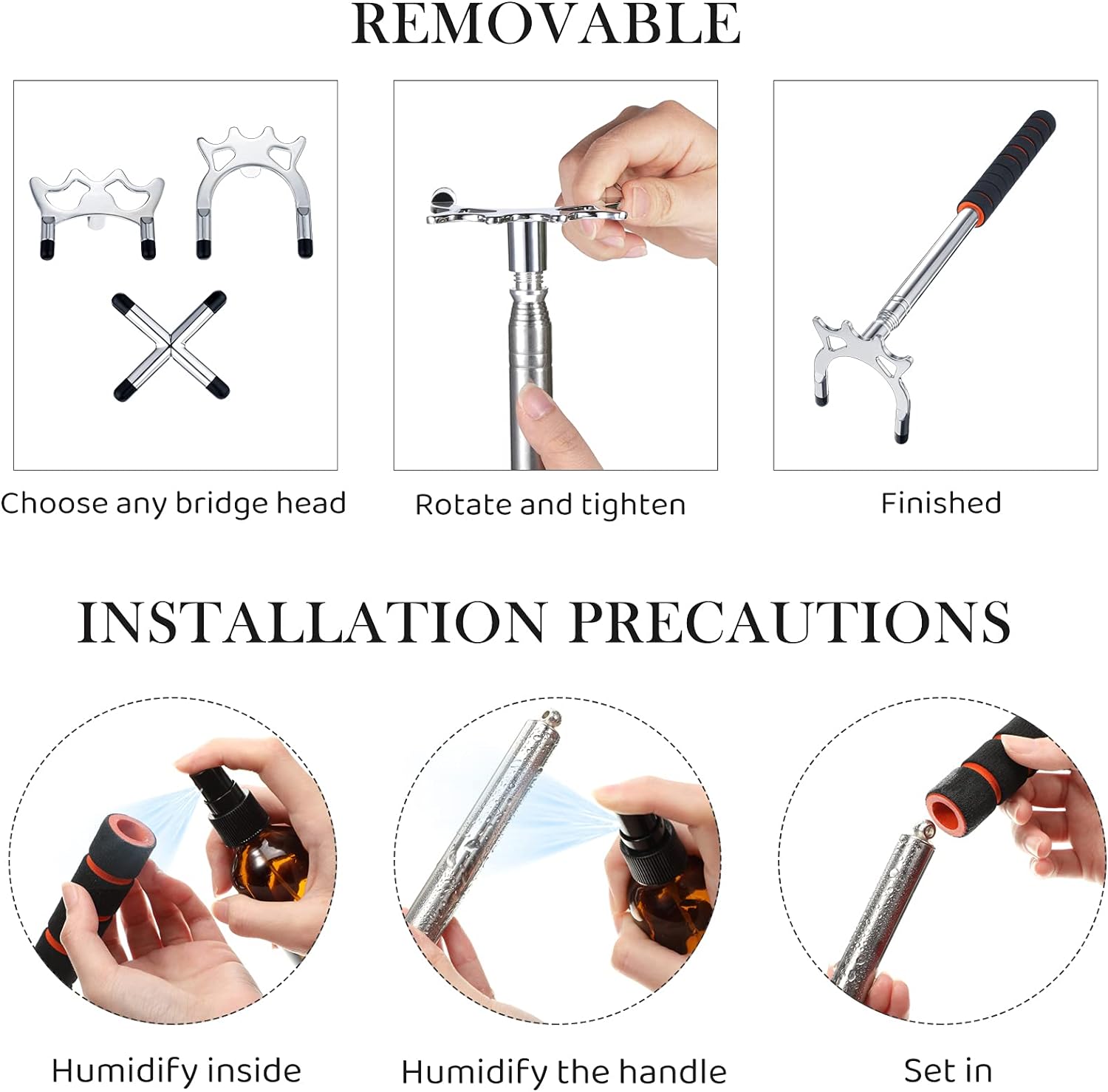 REMOVABLE

Choose any bridge head

Rotate and tighten

Finished

INSTALLATION PRECAUTIONS

Humidify inside

Humidify the handle

Set in