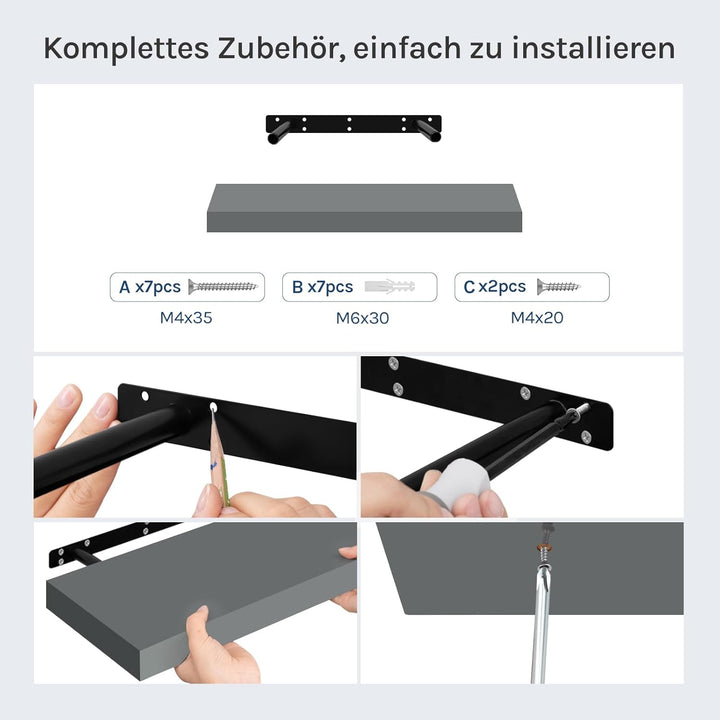 Komplettes Zubehör, einfach zu installieren

A x7pcs
M4x35

B x7pcs
M6x30

C x2pcs
M4x20