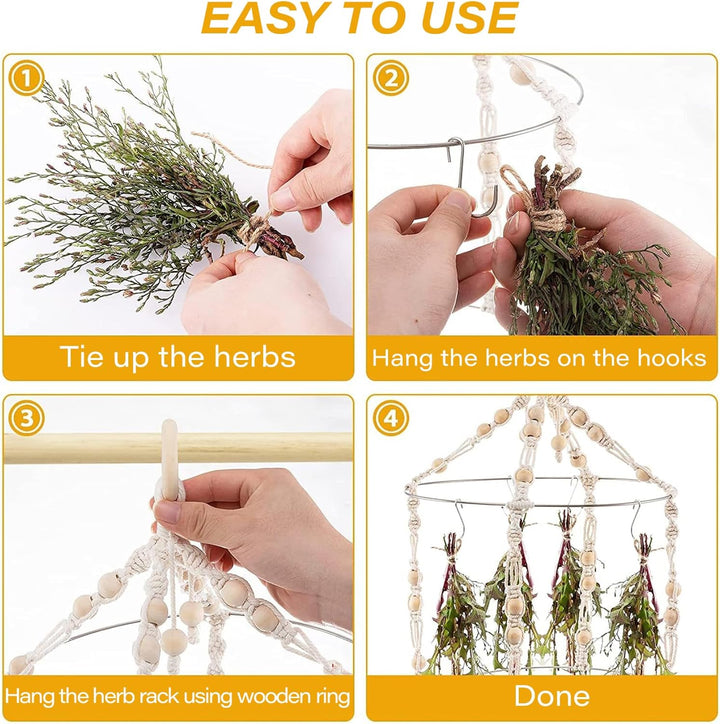 EASY TO USE

1
Tie up the herbs

2
Hang the herbs on the hooks

3
Hang the herb rack using wooden ring

4
Done