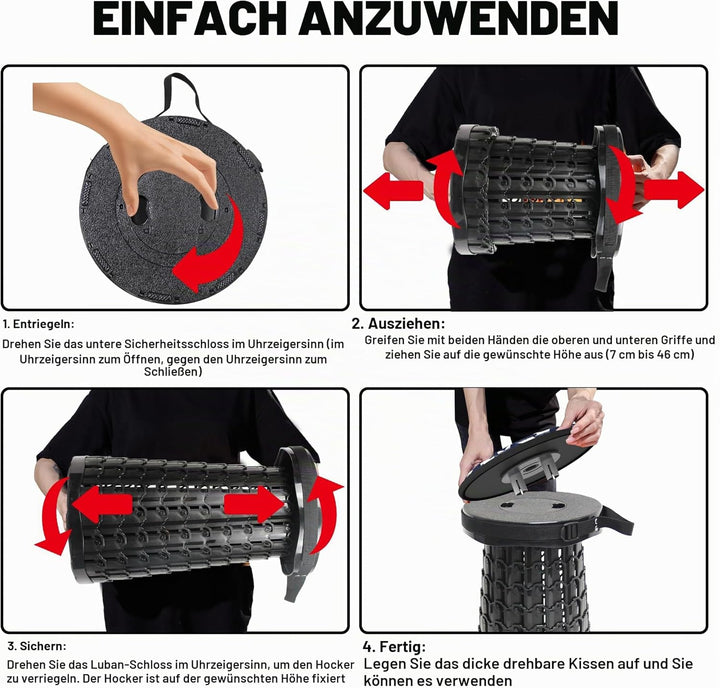 EINFACH ANZUWENDEN

1. Entriegeln:

Drehen Sie das untere Sicherheitsschloss im Uhrzeigersinn (im Uhrzeigersinn zum Öffnen, gegen den Uhrzeigersinn zum Schließen)

2. Ausziehen:

Greifen Sie mit beiden Händen die oberen und unteren Griffe und ziehen Sie auf die gewünschte Höhe aus (7 cm bis 46 cm)

3. Sichern:

Drehen Sie das Luban-Schloss im Uhrzeigersinn, um den Hocker zu verriegeln. Der Hocker ist auf der gewünschten Höhe fixiert

4. Fertig:

Legen Sie das dicke drehbare Kissen auf und Sie können es verwenden