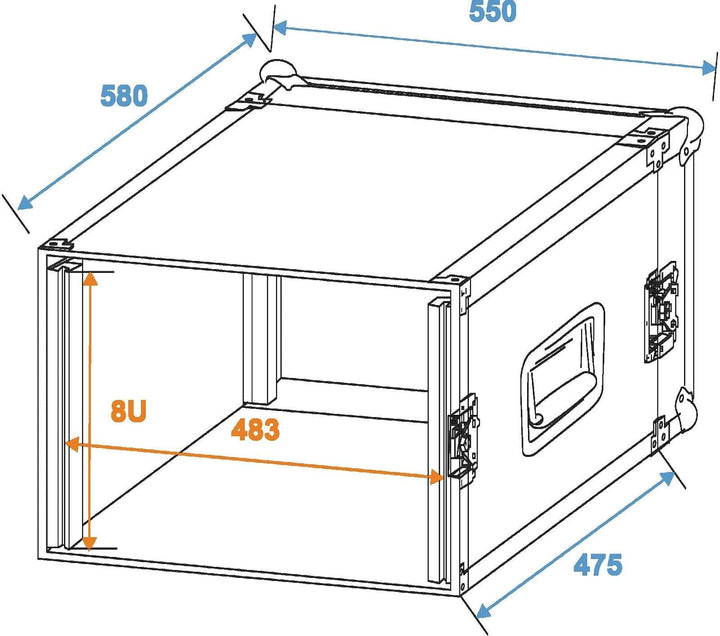 550

580

8U

483

475