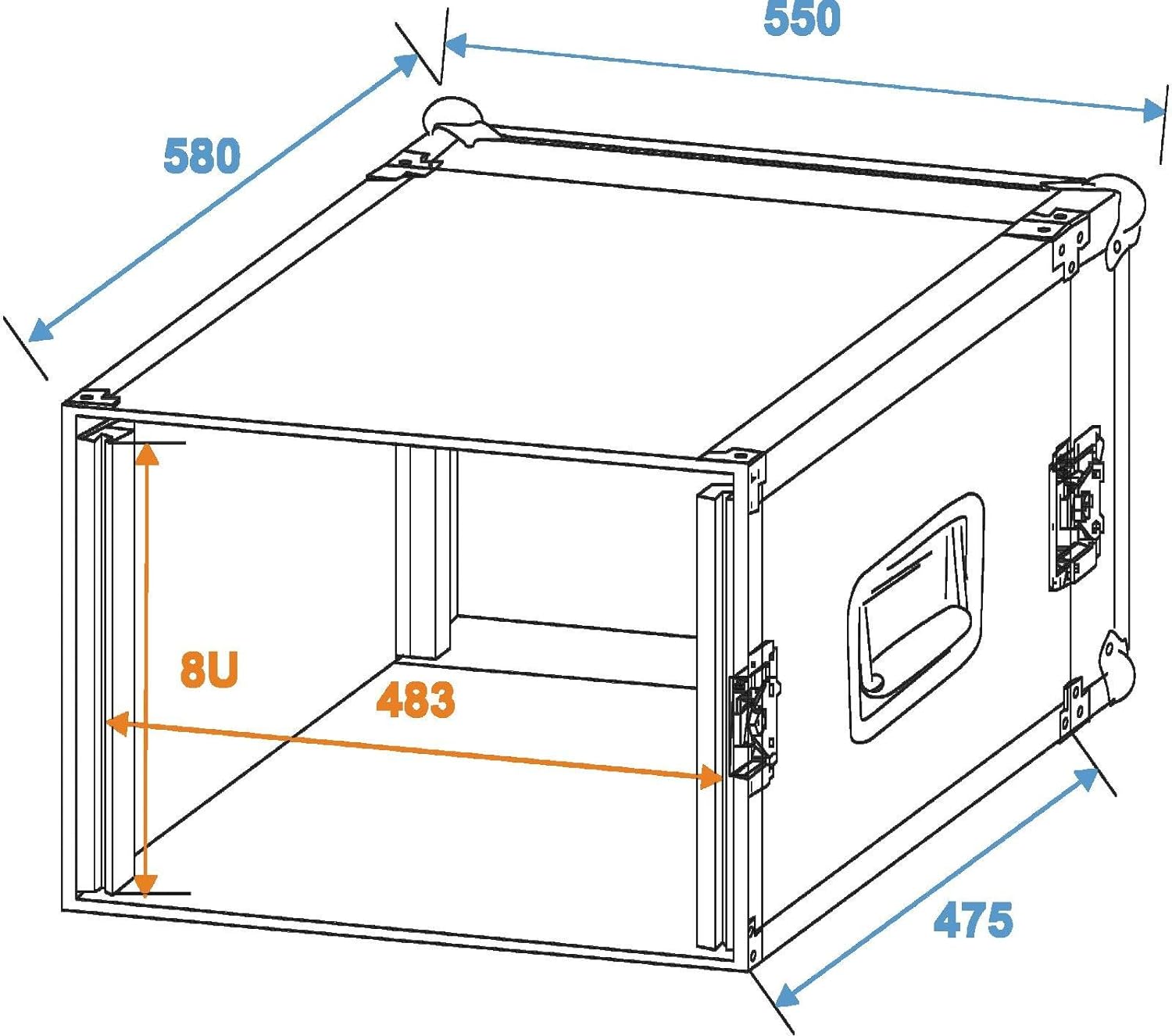 550

580

8U

483

475