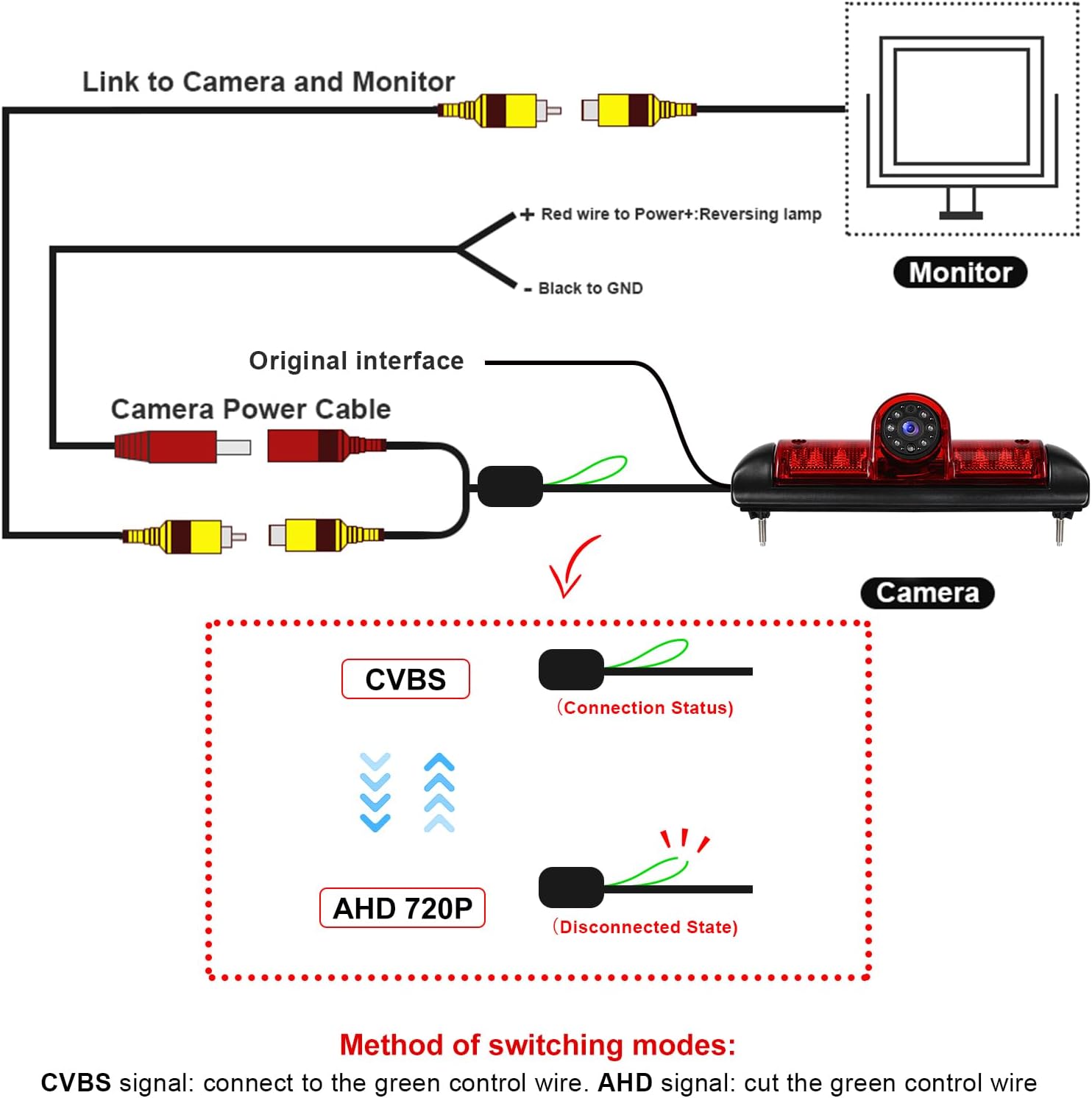 Link to Camera and Monitor

+ Red wire to Power+:Reversing lamp

- Black to GND

Monitor

Original interface

Camera Power Cable

Camera

CVBS

(Connection Status)

AHD 720P

(Disconnected State)

Method of switching modes:

CVBS signal: connect to the green control wire. AHD signal: cut the green control wire