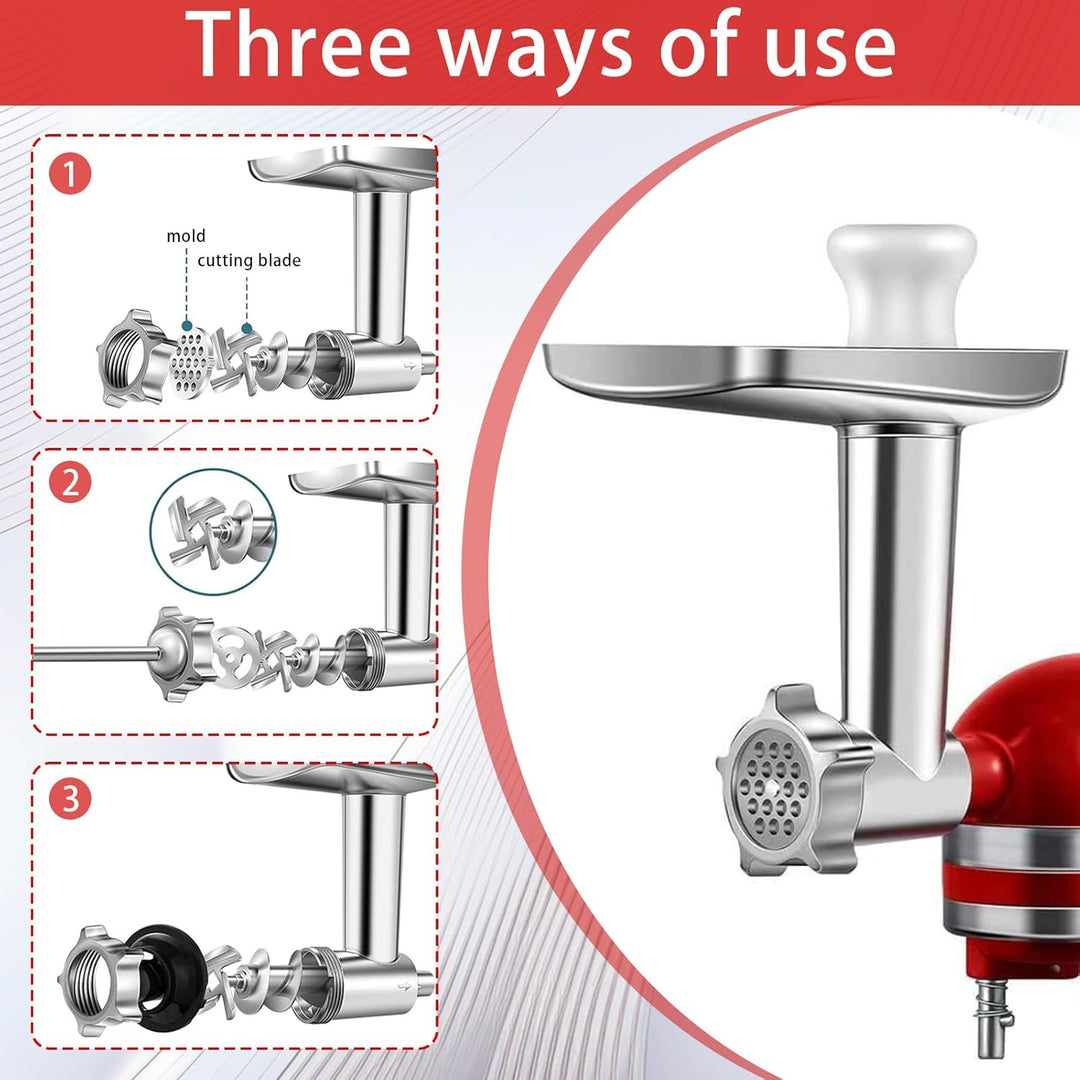 Three ways of use

1

mold

cutting blade

2

3