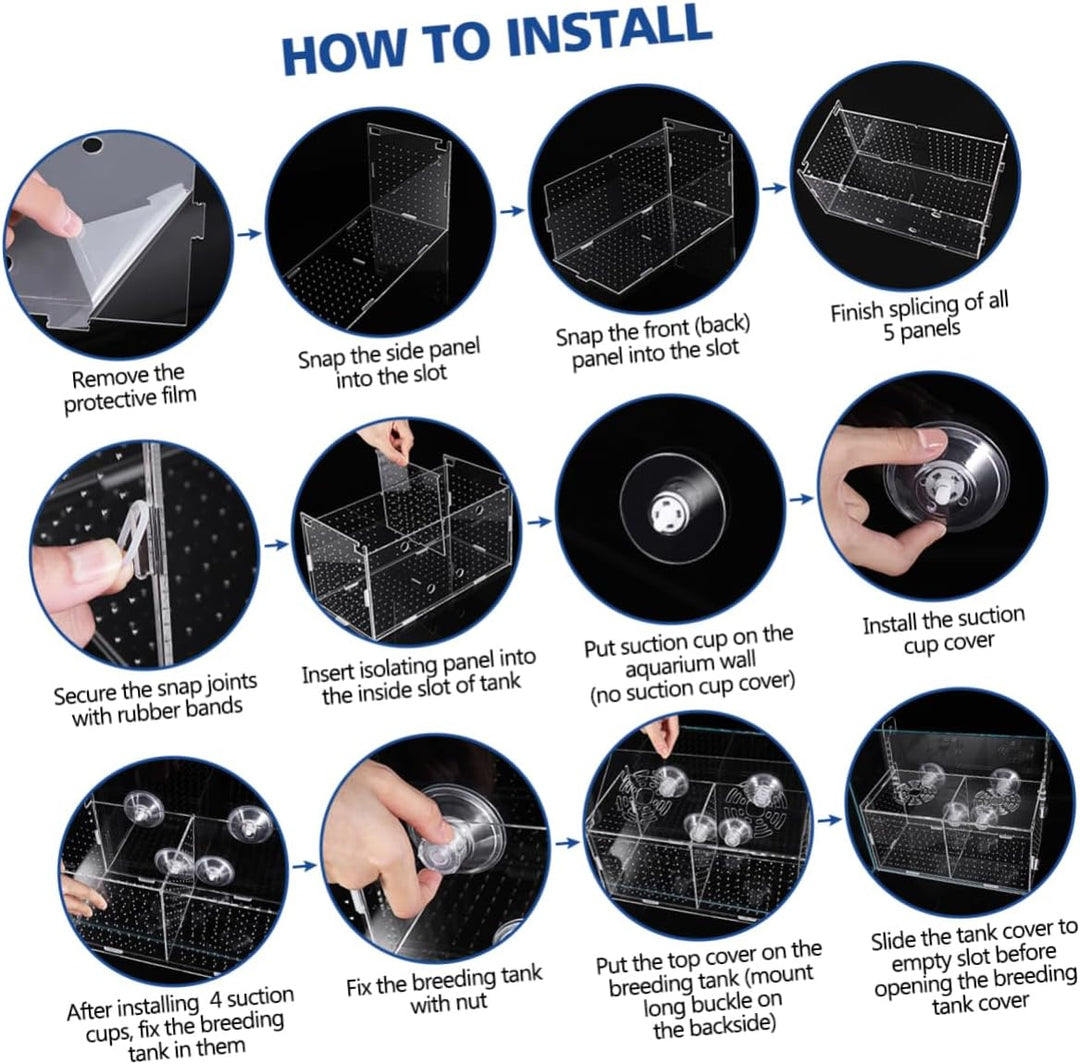 HOW TO INSTALL

Remove the protective film

Snap the side panel into the slot

Snap the front (back) panel into the slot

Finish splicing of all 5 panels

Secure the snap joints with rubber bands

Insert isolating panel into the inside slot of tank

Put suction cup on the aquarium wall (no suction cup cover)

Install the suction cup cover

After installing 4 suction cups, fix the breeding tank in them

Fix the breeding tank with nut

Put the top cover on the breeding tank (mount long buckle on the backside)

Slide the tank cover to empty slot before opening the breeding tank cover