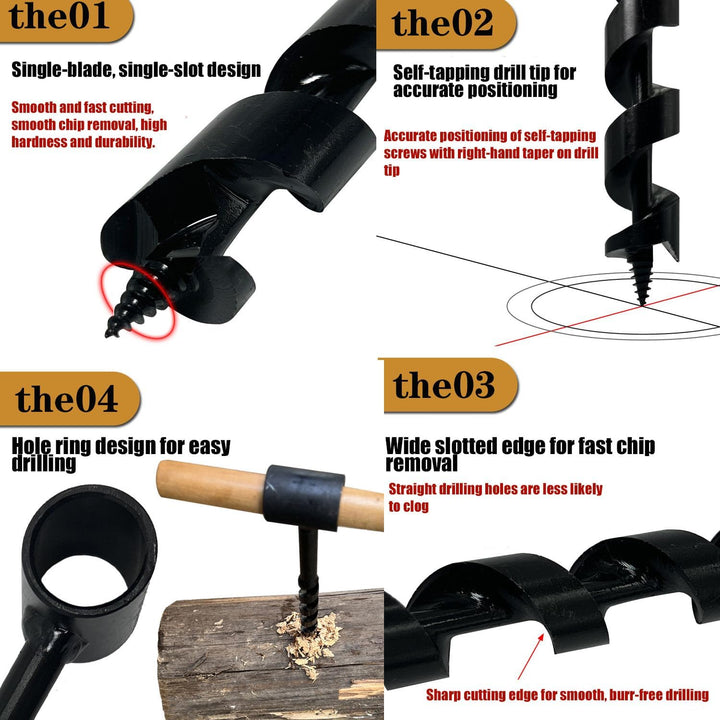 the01

Single-blade, single-slot design

Smooth and fast cutting, smooth chip removal, high hardness and durability.

the02

Self-tapping drill tip for accurate positioning

Accurate positioning of self-tapping screws with right-hand taper on drill tip

the04

Hole ring design for easy drilling

the03

Wide slotted edge for fast chip removal

Straight drilling holes are less likely to clog

Sharp cutting edge for smooth, burr-free drilling