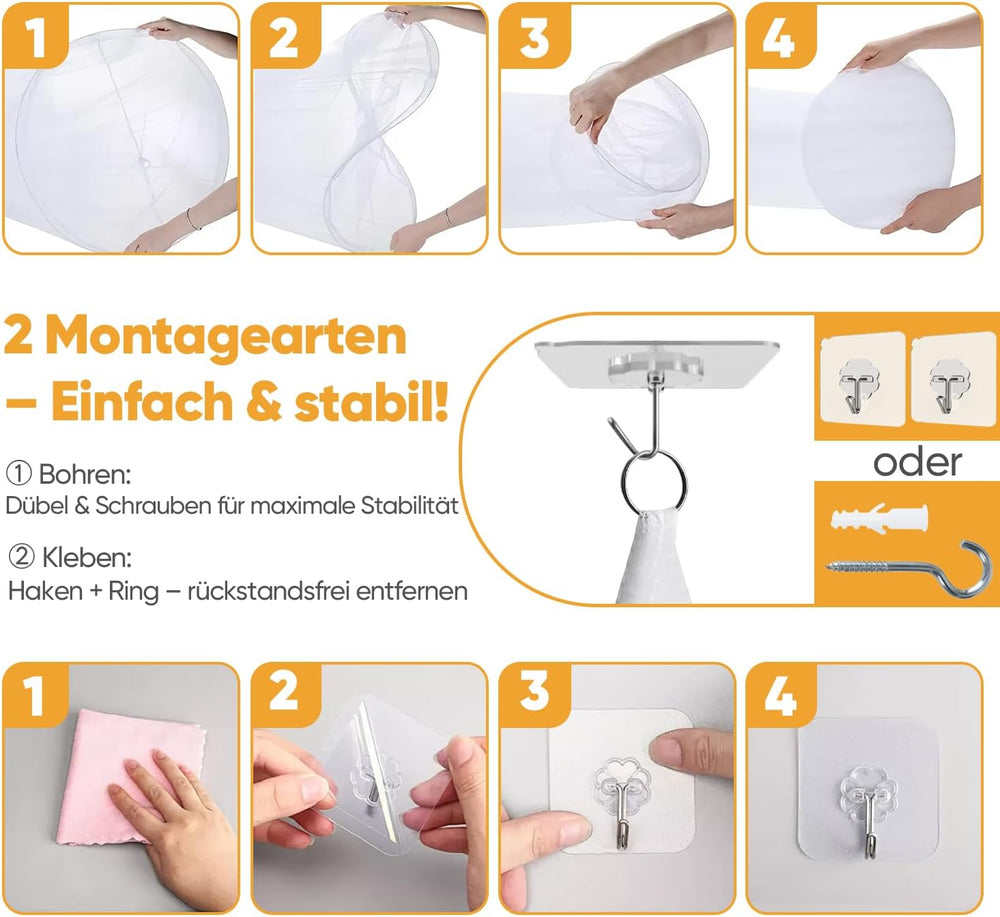 1

2

3

4

2 Montagearten – Einfach & stabil!

① Bohren:
Dübel & Schrauben für maximale Stabilität

② Kleben:
Haken + Ring – rückstandsfrei entfernen

oder

1

2

3

4