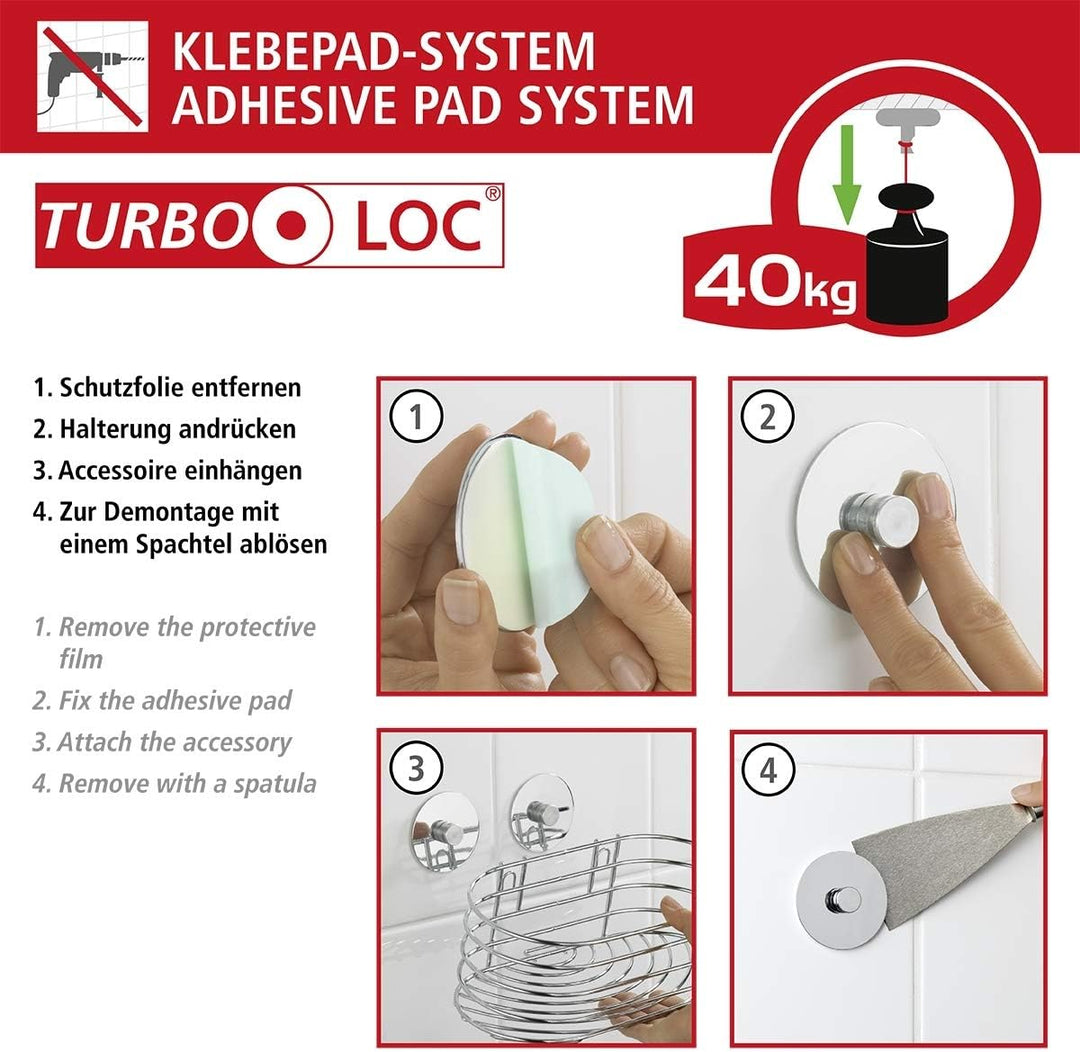 KLEBEPAD-SYSTEM
ADHESIVE PAD SYSTEM

TURBO LOC®

40kg

1. Schutzfolie entfernen
2. Halterung andrücken
3. Accessoire einhängen
4. Zur Demontage mit einem Spachtel ablösen

1. Remove the protective film
2. Fix the adhesive pad
3. Attach the accessory
4. Remove with a spatula

1

2

3

4