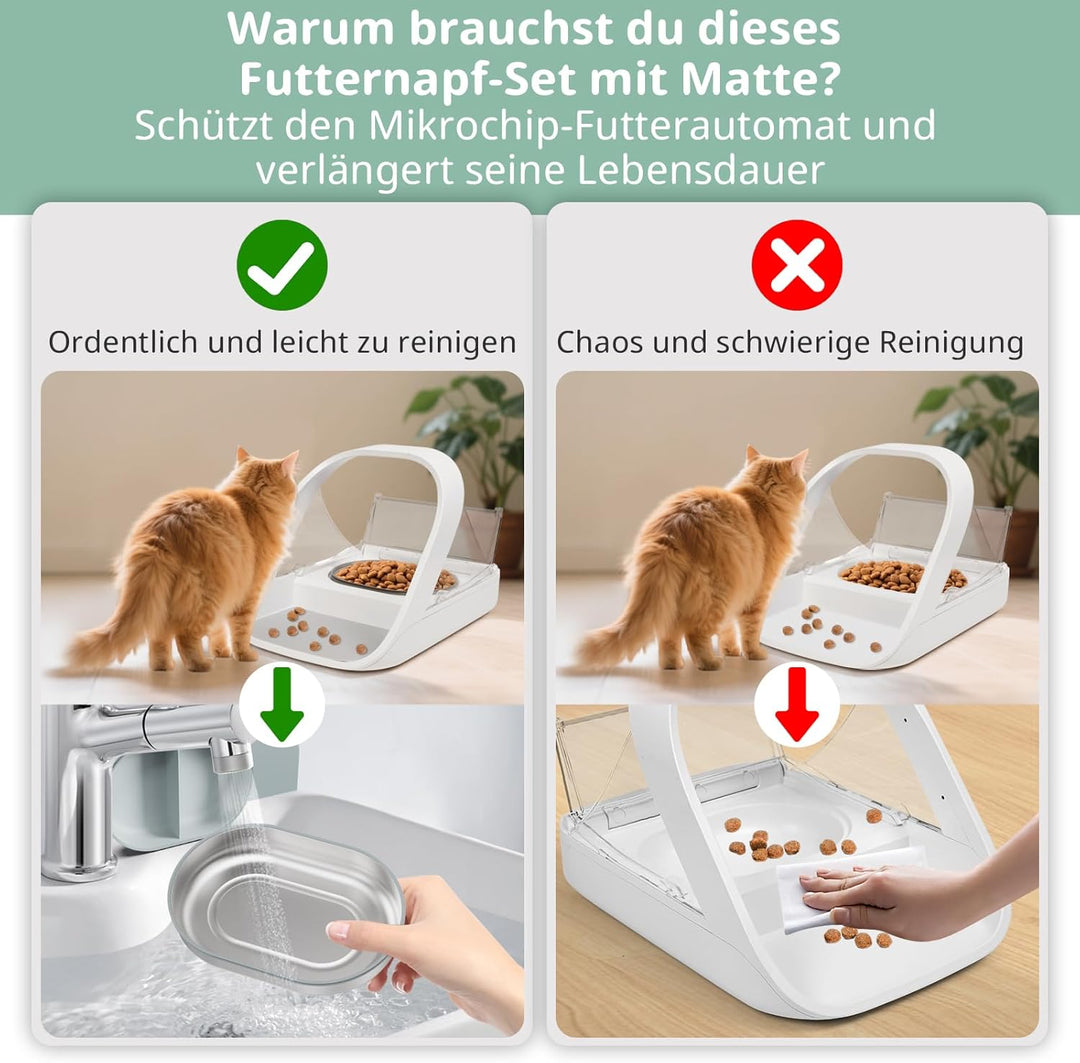 Warum brauchst du dieses Futternapf-Set mit Matte?
Schützt den Mikrochip-Futterautomat und verlängert seine Lebensdauer

Ordentlich und leicht zu reinigen

Chaos und schwierige Reinigung