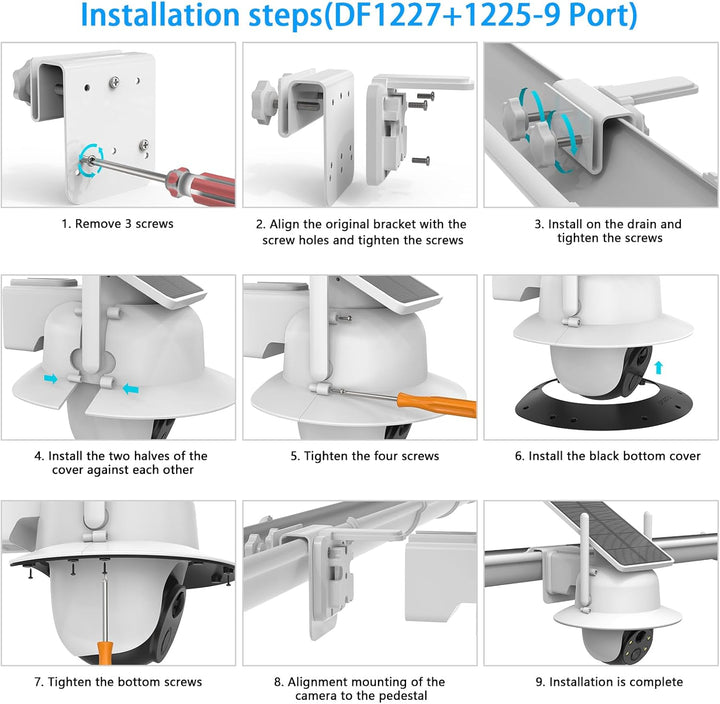 Installation steps(DF1227+1225-9 Port)

1. Remove 3 screws

2. Align the original bracket with the screw holes and tighten the screws

3. Install on the drain and tighten the screws

4. Install the two halves of the cover against each other

5. Tighten the four screws

6. Install the black bottom cover

7. Tighten the bottom screws

8. Alignment mounting of the camera to the pedestal

9. Installation is complete