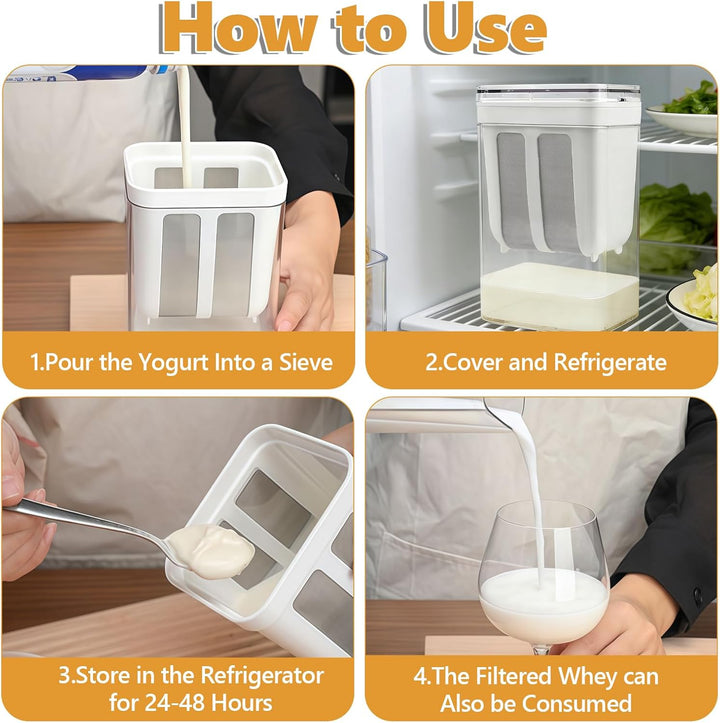 How to Use

1.Pour the Yogurt Into a Sieve

2.Cover and Refrigerate

3.Store in the Refrigerator for 24-48 Hours

4.The Filtered Whey can Also be Consumed