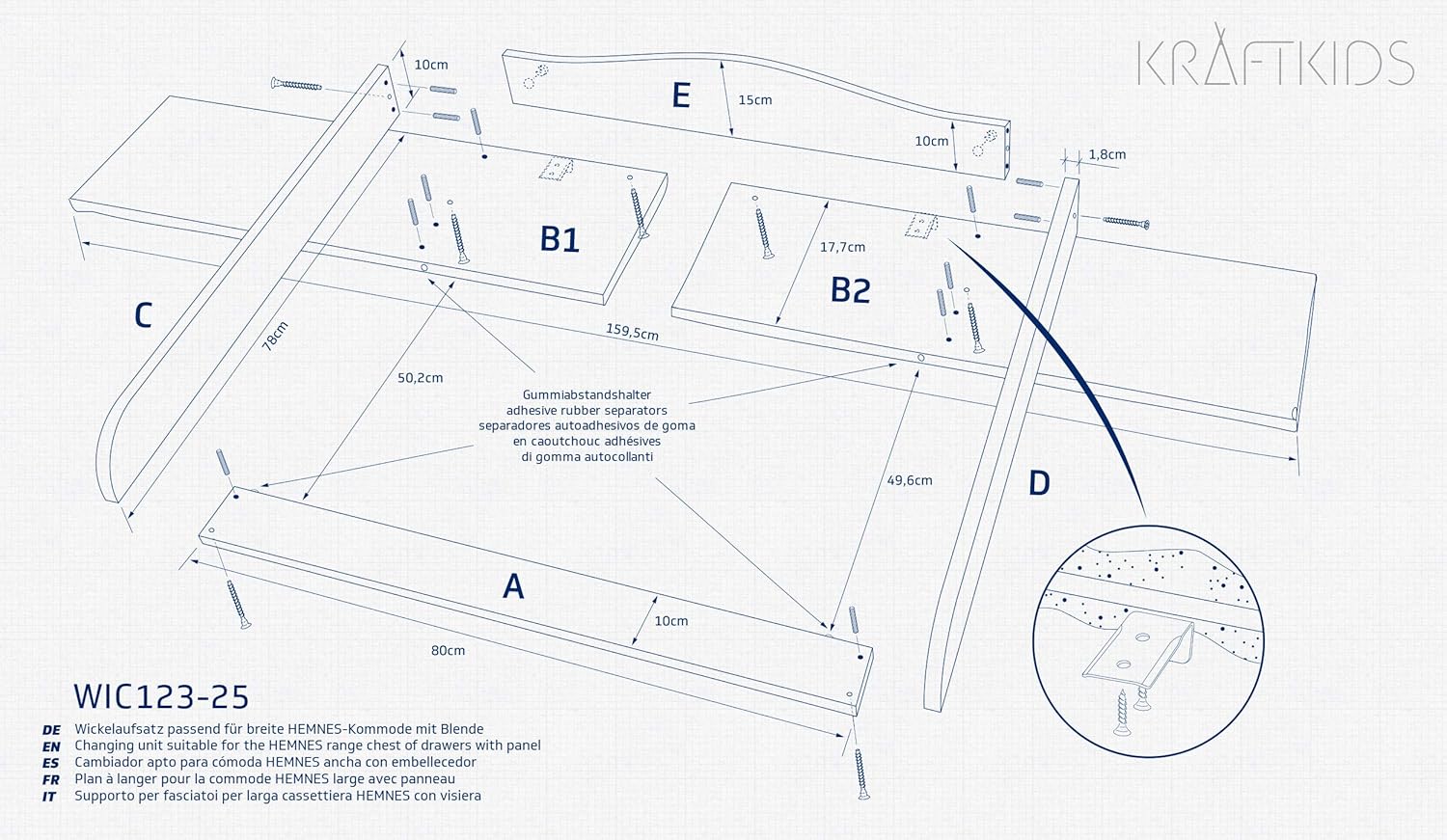 KRAFTKIDS

10cm

E

15cm

10cm

1,8cm

B1

17,7cm

B2

C

78cm

159,5cm

50,2cm

Gummiabstandshalter
adhesive rubber separators
separadores autoadhesivos de goma
en caoutchouc adhésives
di gomma autocollanti

49,6cm

D

A

10cm

80cm

WIC123-25

DE Wickelaufsatz passend für breite HEMNES-Kommode mit Blende
EN Changing unit suitable for the HEMNES range chest of drawers with panel
ES Cambiador apto para cómoda HEMNES ancha con embellecedor
FR Plan à langer pour la commode HEMNES large avec panneau
IT Supporto per fasciatoi per larga cassettiera HEMNES con visiera