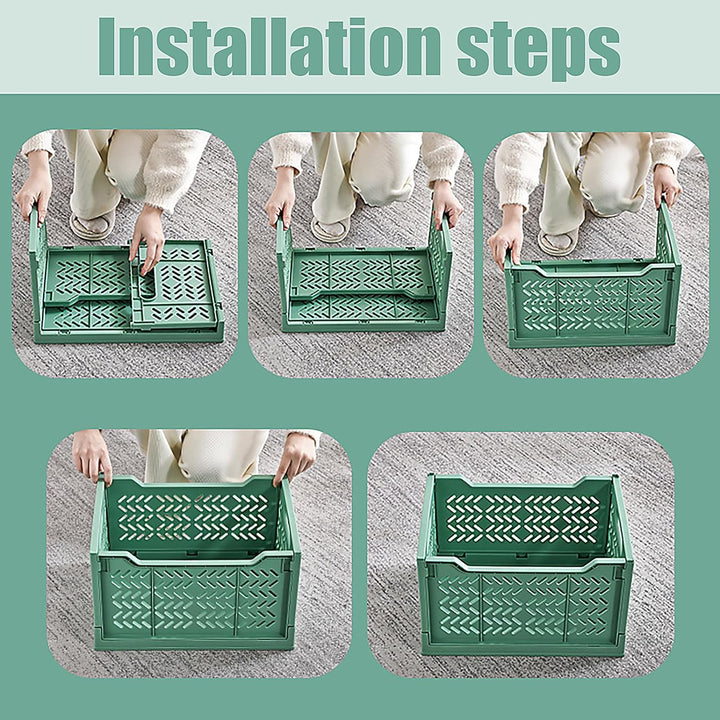 Installation steps