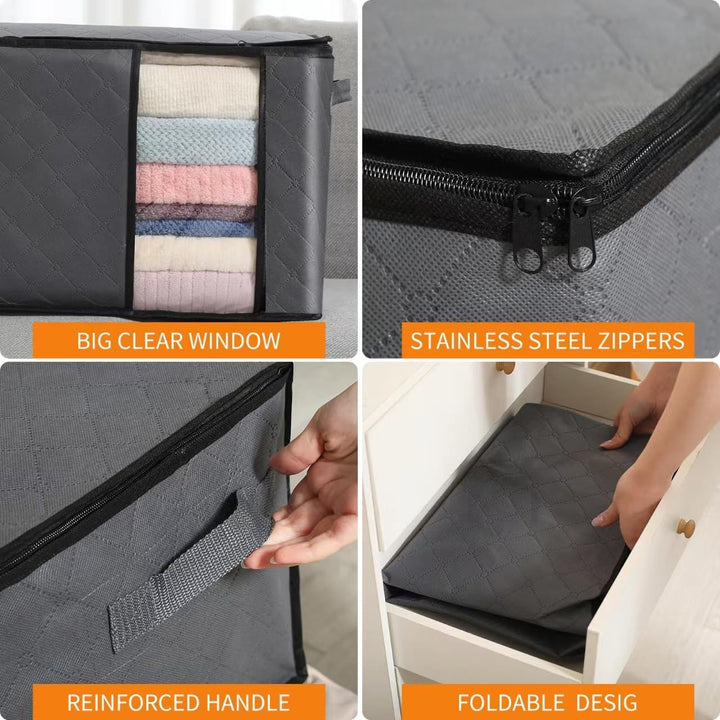 BIG CLEAR WINDOW

STAINLESS STEEL ZIPPERS

REINFORCED HANDLE

FOLDABLE DESIG