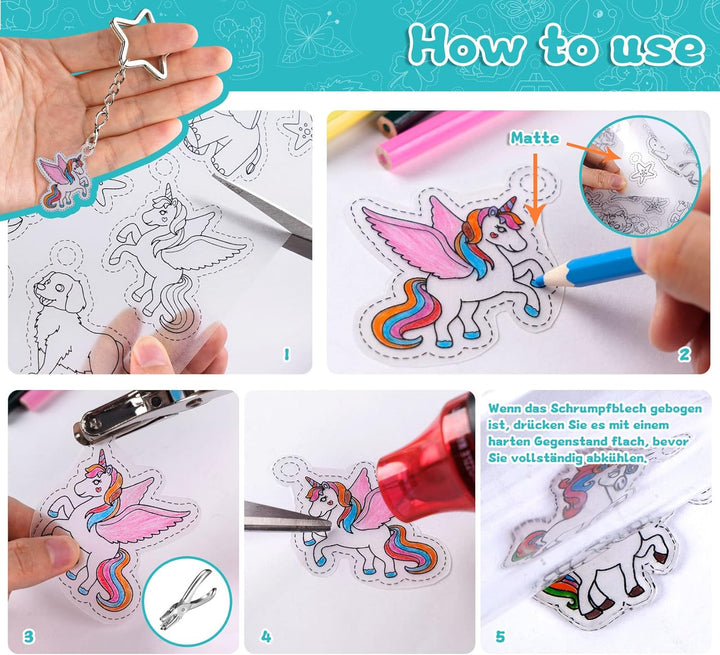 How to use

1

Matte

2

3

4

Wenn das Schrumpfblech gebogen ist, drücken Sie es mit einem harten Gegenstand flach, bevor Sie vollständig abkühlen.

5