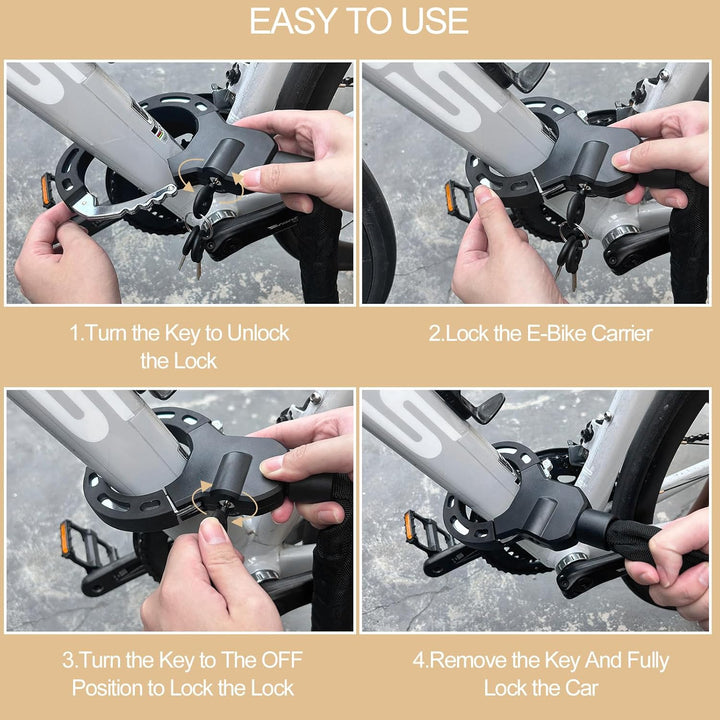 EASY TO USE

1.Turn the Key to Unlock the Lock

2.Lock the E-Bike Carrier

3.Turn the Key to The OFF Position to Lock the Lock

4.Remove the Key And Fully Lock the Car