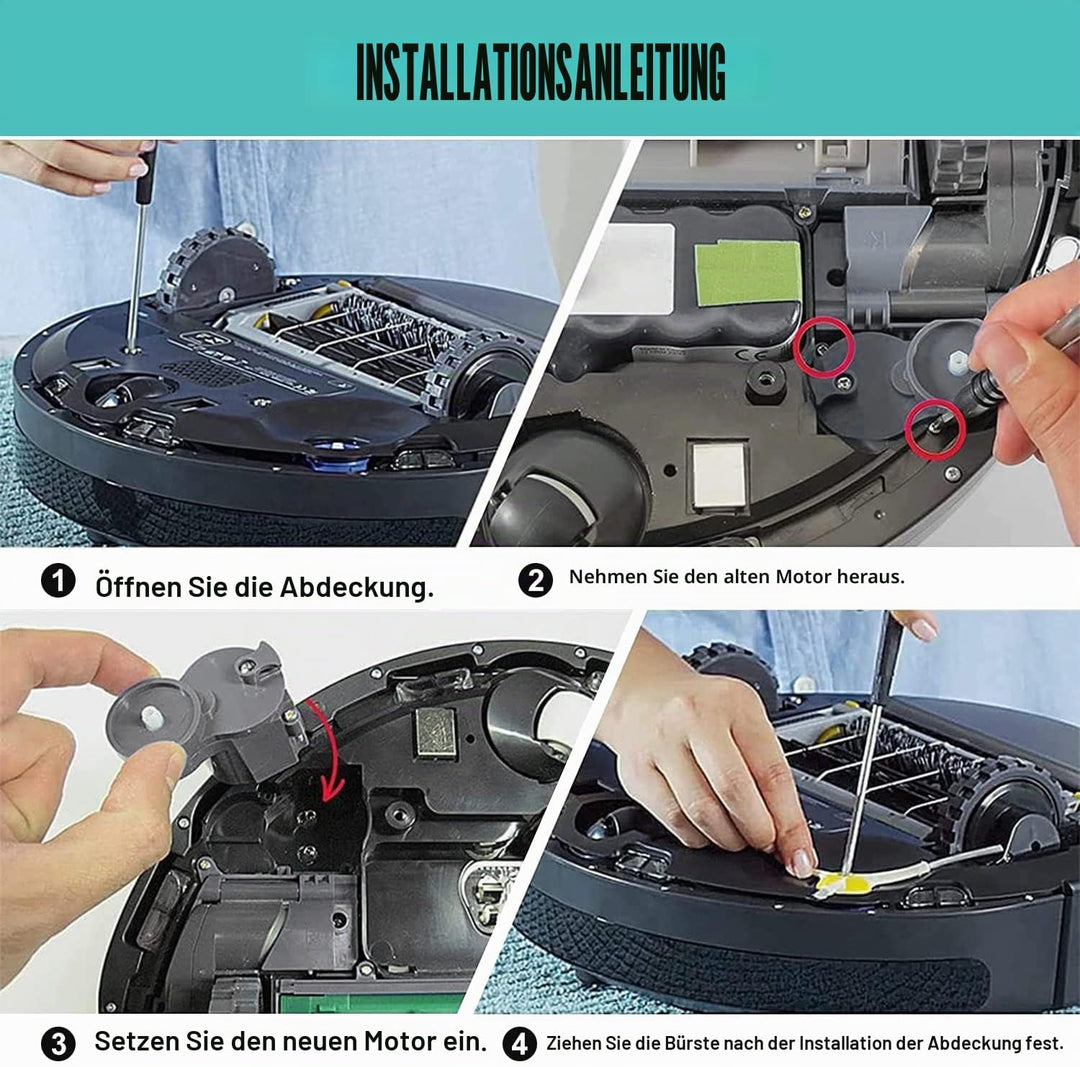 INSTALLATIONSANLEITUNG

1 Öffnen Sie die Abdeckung.

2 Nehmen Sie den alten Motor heraus.

3 Setzen Sie den neuen Motor ein.

4 Ziehen Sie die Bürste nach der Installation der Abdeckung fest.