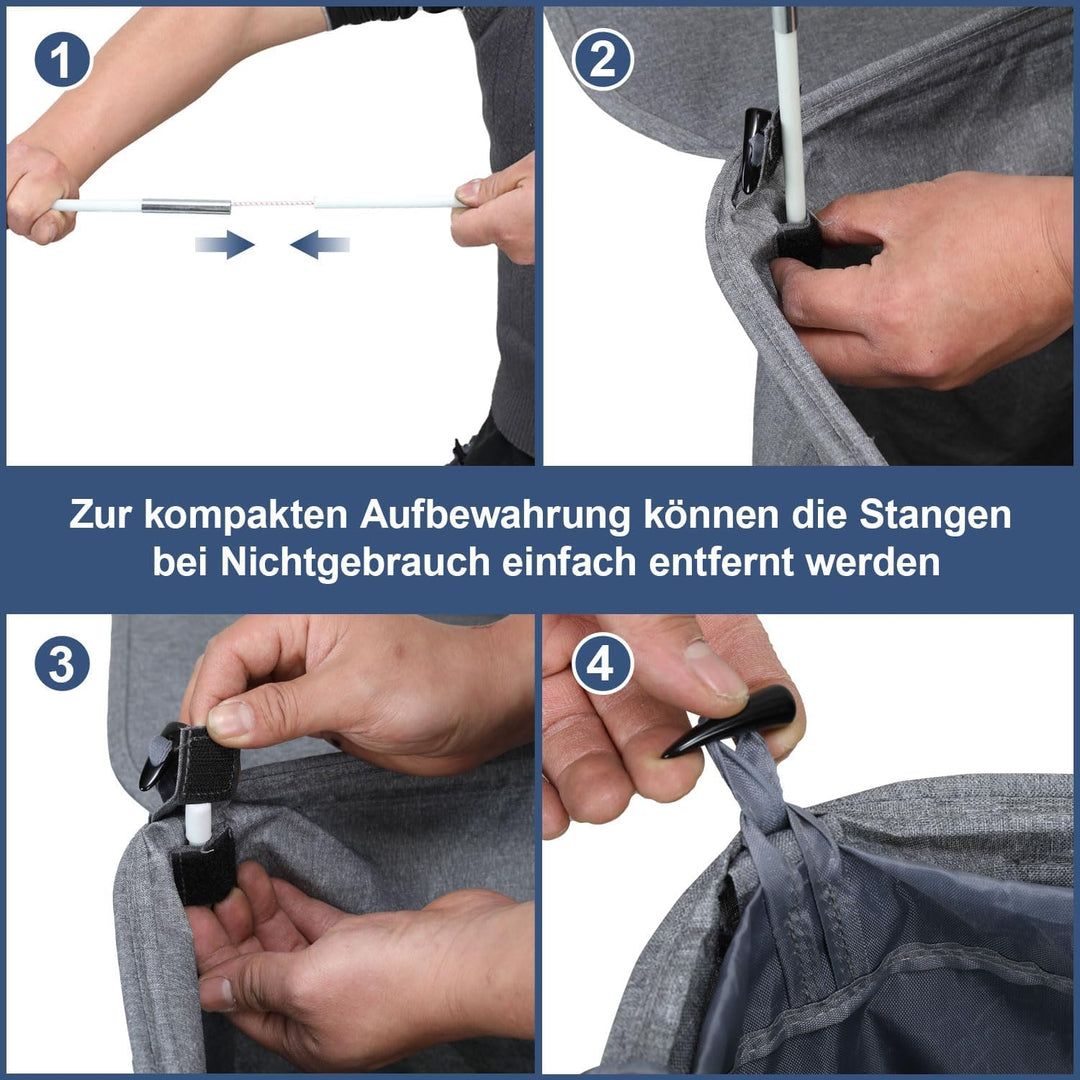 1

2

Zur kompakten Aufbewahrung können die Stangen bei Nichtgebrauch einfach entfernt werden

3

4