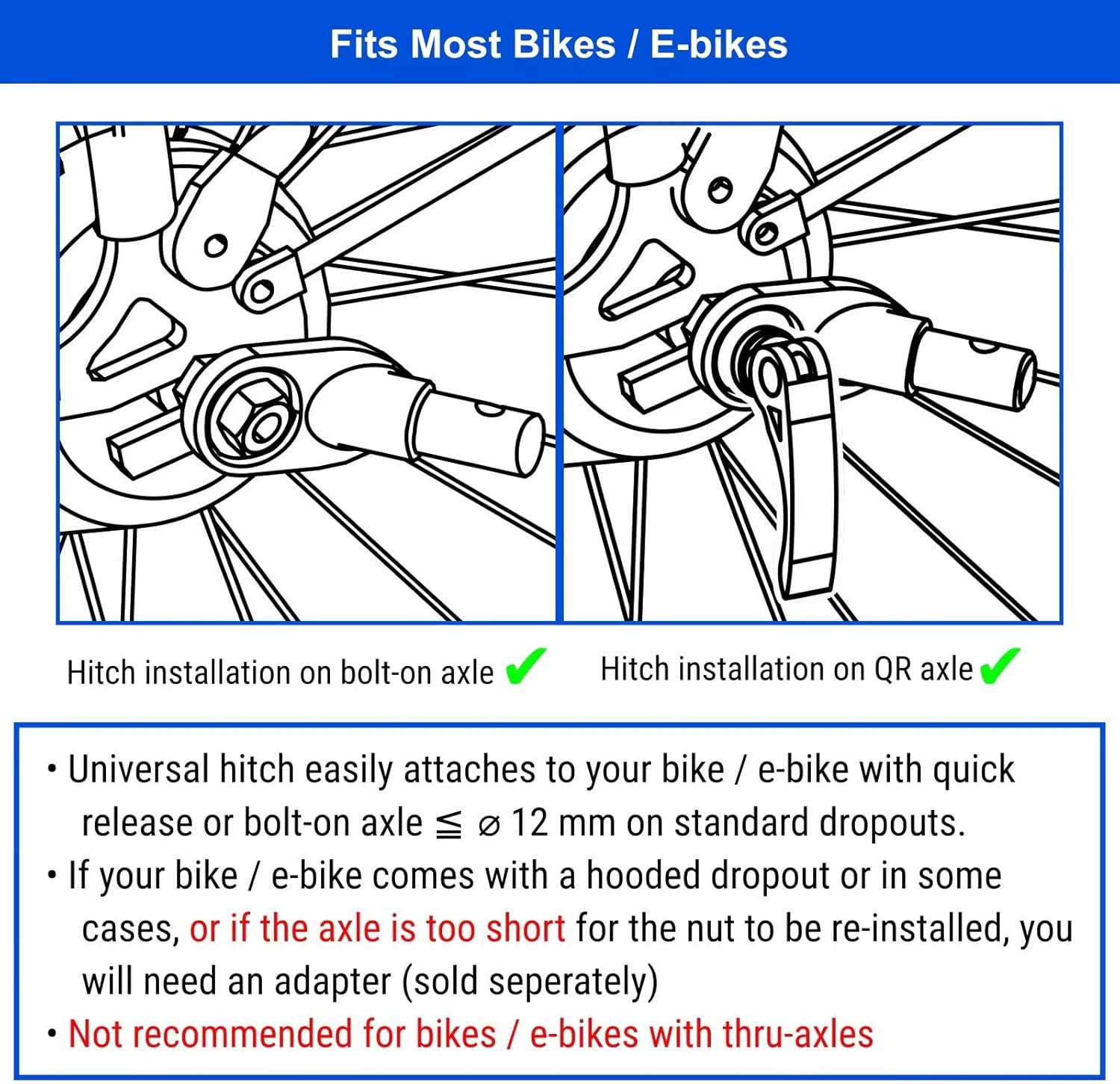 Fits Most Bikes / E-bikes

Hitch installation on bolt-on axle ✔

Hitch installation on QR axle ✔

• Universal hitch easily attaches to your bike / e-bike with quick release or bolt-on axle ≦ ⌀ 12 mm on standard dropouts.

• If your bike / e-bike comes with a hooded dropout or in some cases, or if the axle is too short for the nut to be re-installed, you will need an adapter (sold seperately)

• Not recommended for bikes / e-bikes with thru-axles