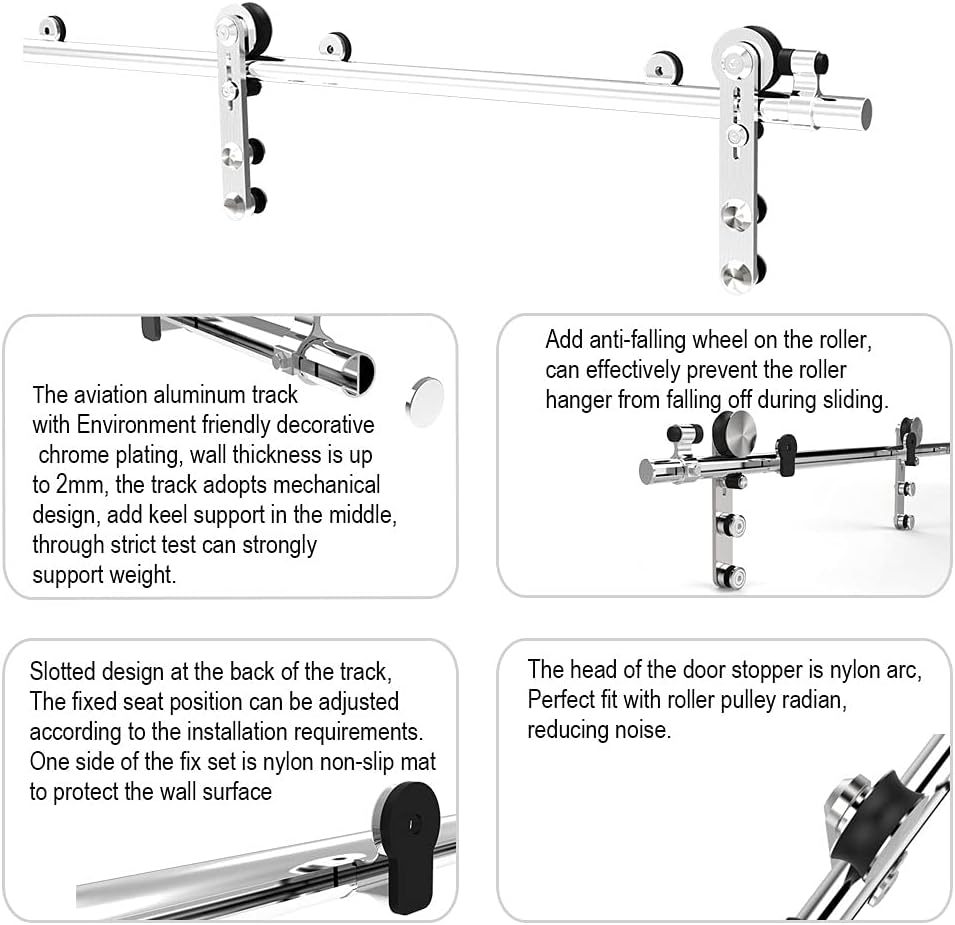 The aviation aluminum track with Environment friendly decorative chrome plating, wall thickness is up to 2mm, the track adopts mechanical design, add keel support in the middle, through strict test can strongly support weight.

Add anti-falling wheel on the roller, can effectively prevent the roller hanger from falling off during sliding.

Slotted design at the back of the track, The fixed seat position can be adjusted according to the installation requirements. One side of the fix set is nylon non-slip mat to protect the wall surface

The head of the door stopper is nylon arc, Perfect fit with roller pulley radian, reducing noise.