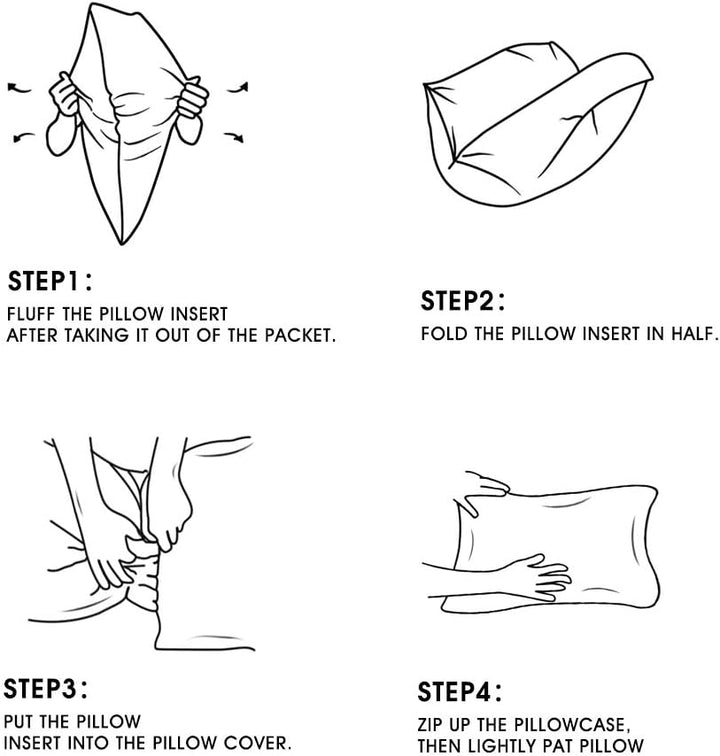 STEP1:
FLUFF THE PILLOW INSERT AFTER TAKING IT OUT OF THE PACKET.

STEP2:
FOLD THE PILLOW INSERT IN HALF.

STEP3:
PUT THE PILLOW INSERT INTO THE PILLOW COVER.

STEP4:
ZIP UP THE PILLOWCASE, THEN LIGHTLY PAT PILLOW