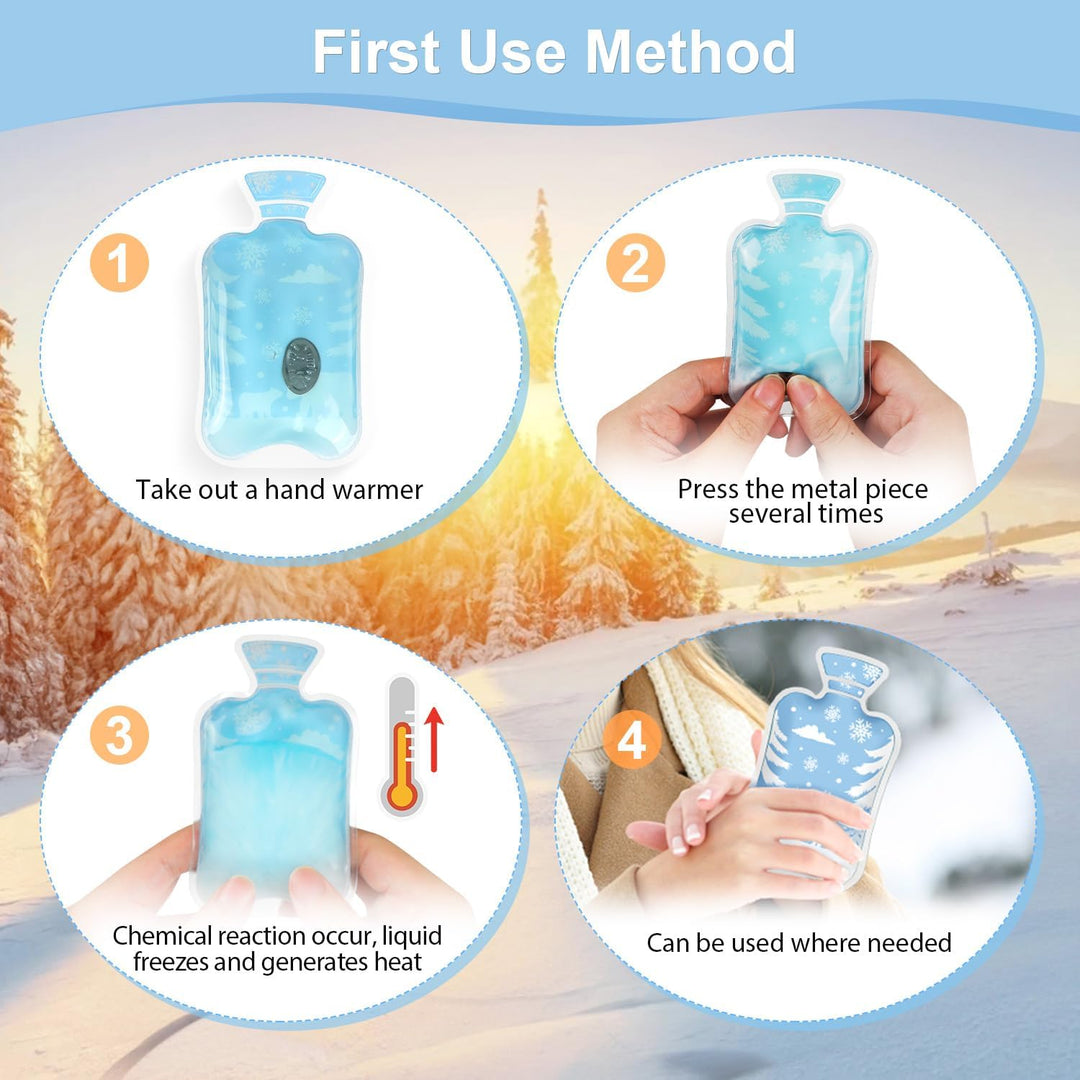 First Use Method

1

Take out a hand warmer

2

Press the metal piece several times

3

Chemical reaction occur, liquid freezes and generates heat

4

Can be used where needed